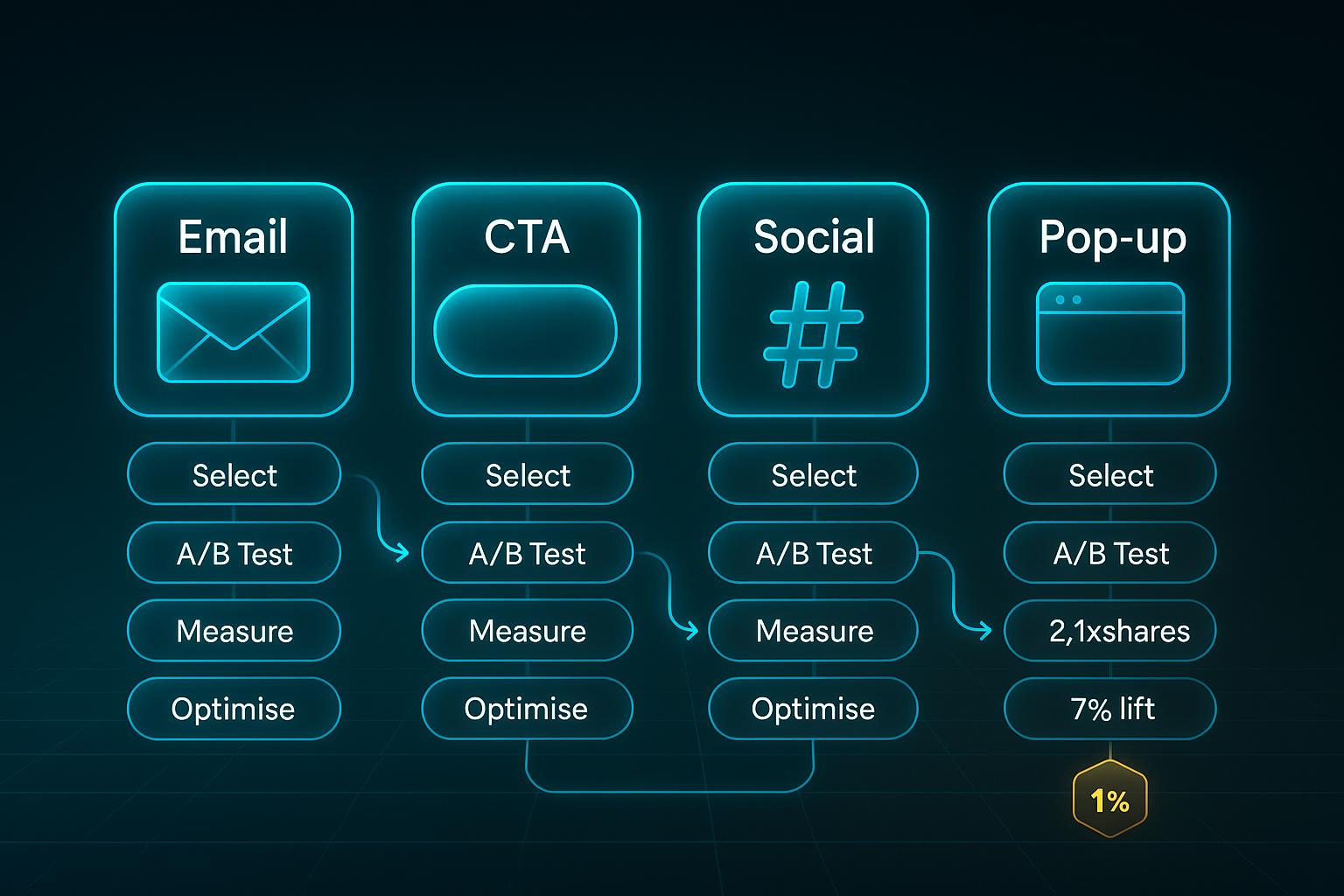 Email

Select

A/B Test

Measure

Optimise

CTA

Select

A/B Test

Measure

Optimise

Social

#

Select

A/B Test

Measure

Optimise

Pop-up

Select

A/B Test

2,1xshares

7% lift

1%