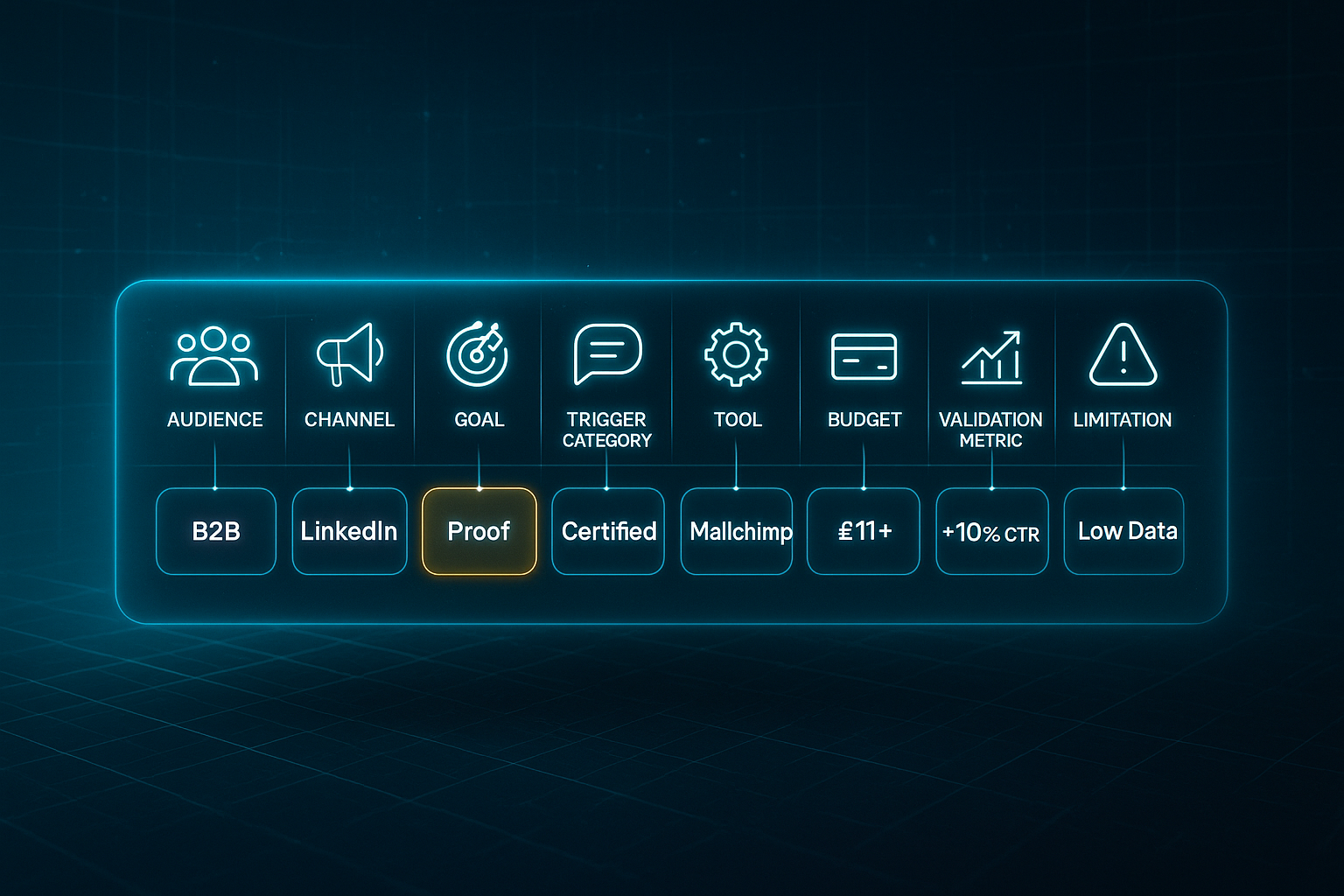 AUDIENCE CHANNEL GOAL TRIGGER CATEGORY TOOL BUDGET VALIDATION METRIC LIMITATION

B2B LinkedIn Proof Certified Mallchimp £11+ +10% CTR Low Data