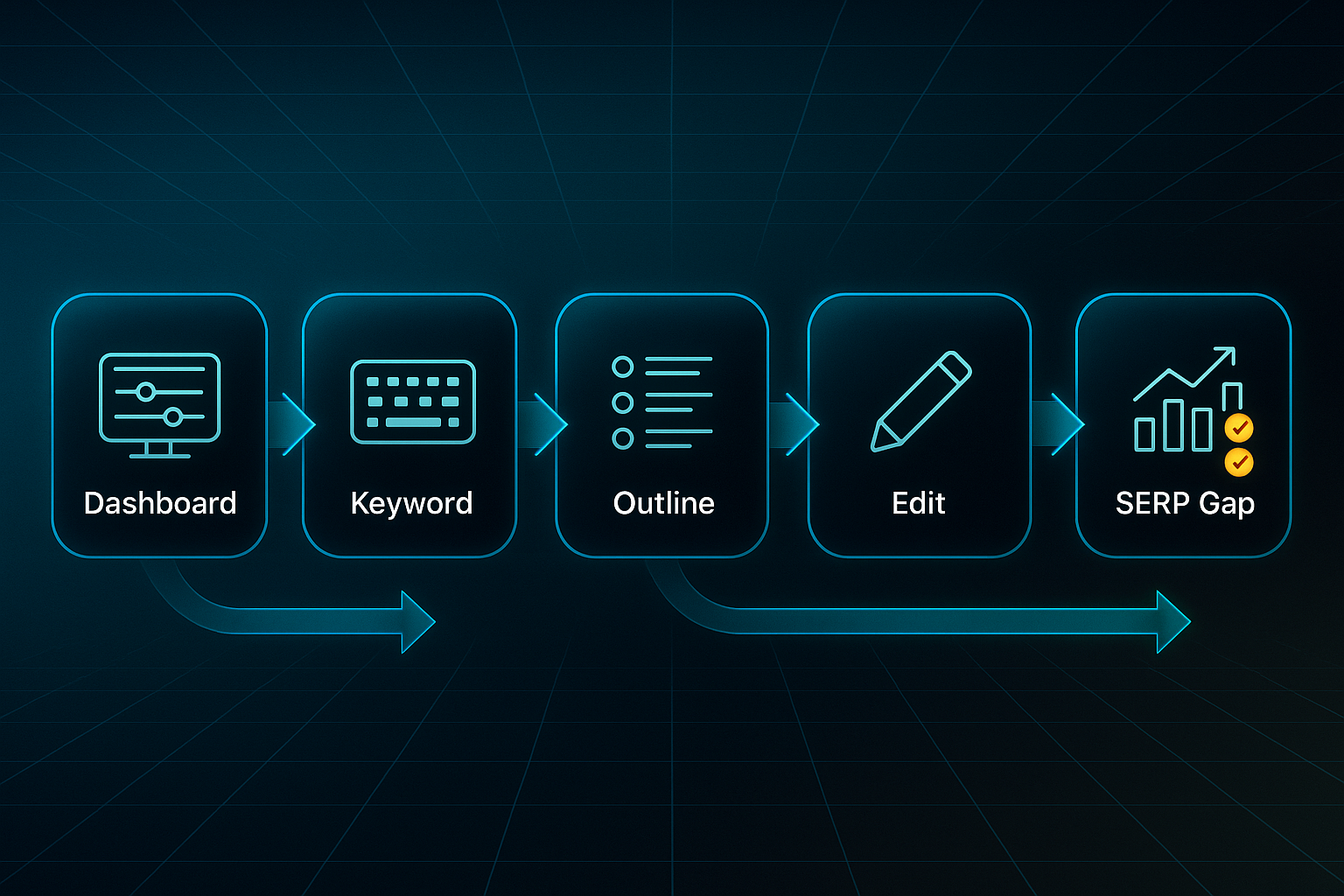 Dashboard

Keyword

Outline

Edit

SERP Gap