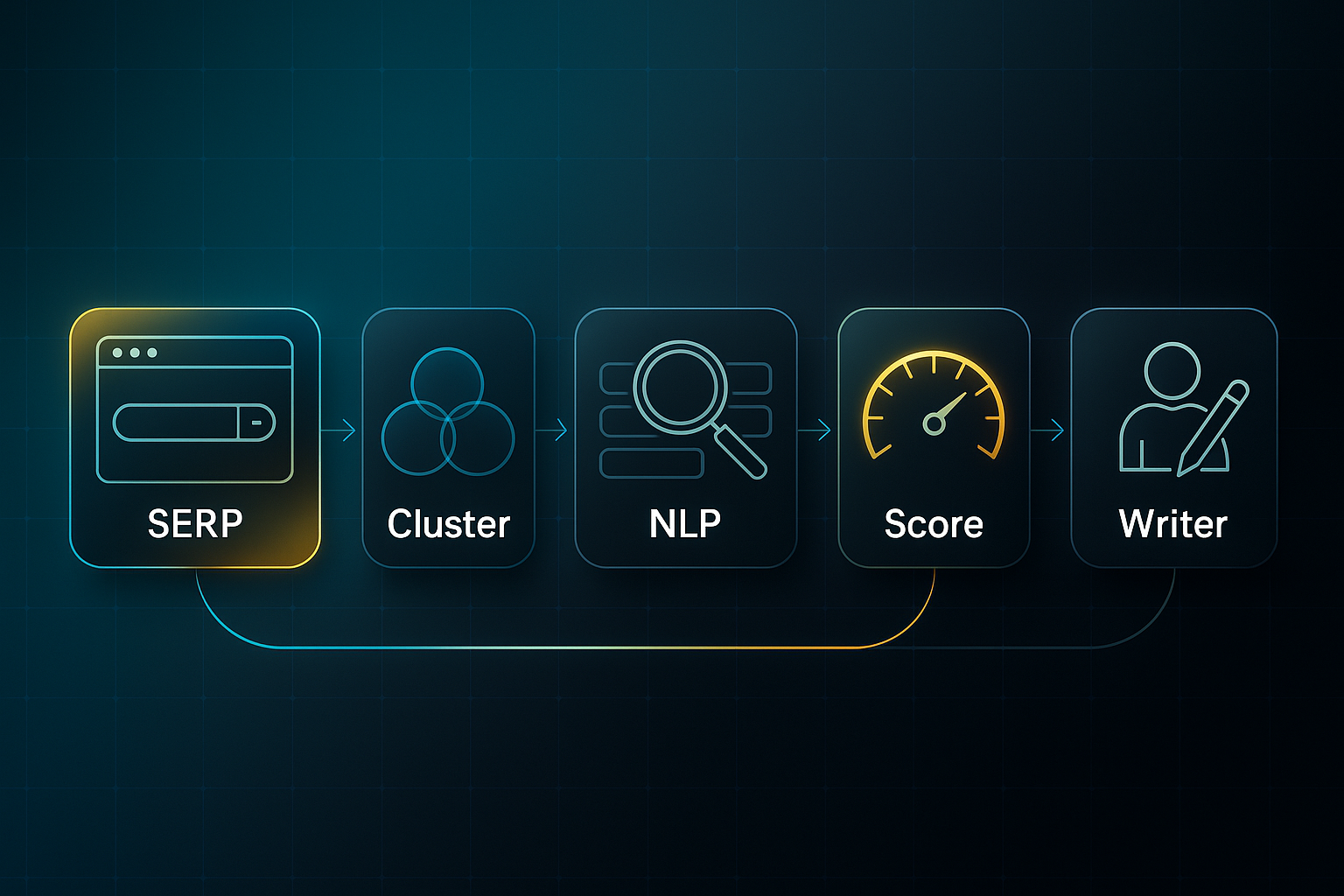 SERP

Cluster

NLP

Score

Writer