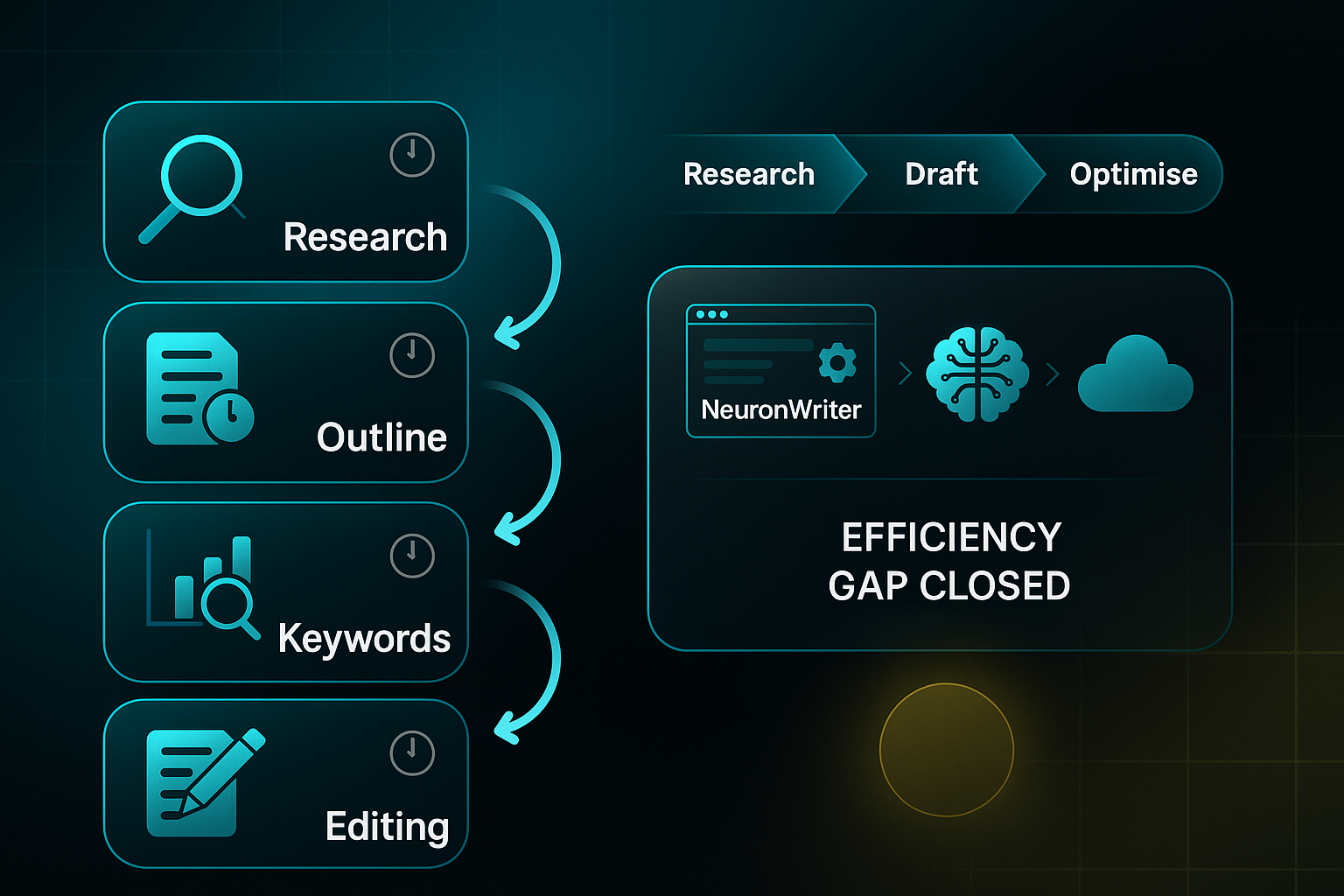 Research

Outline

Keywords

Editing

Research Draft Optimise

NeuronWriter

EFFICIENCY GAP CLOSED