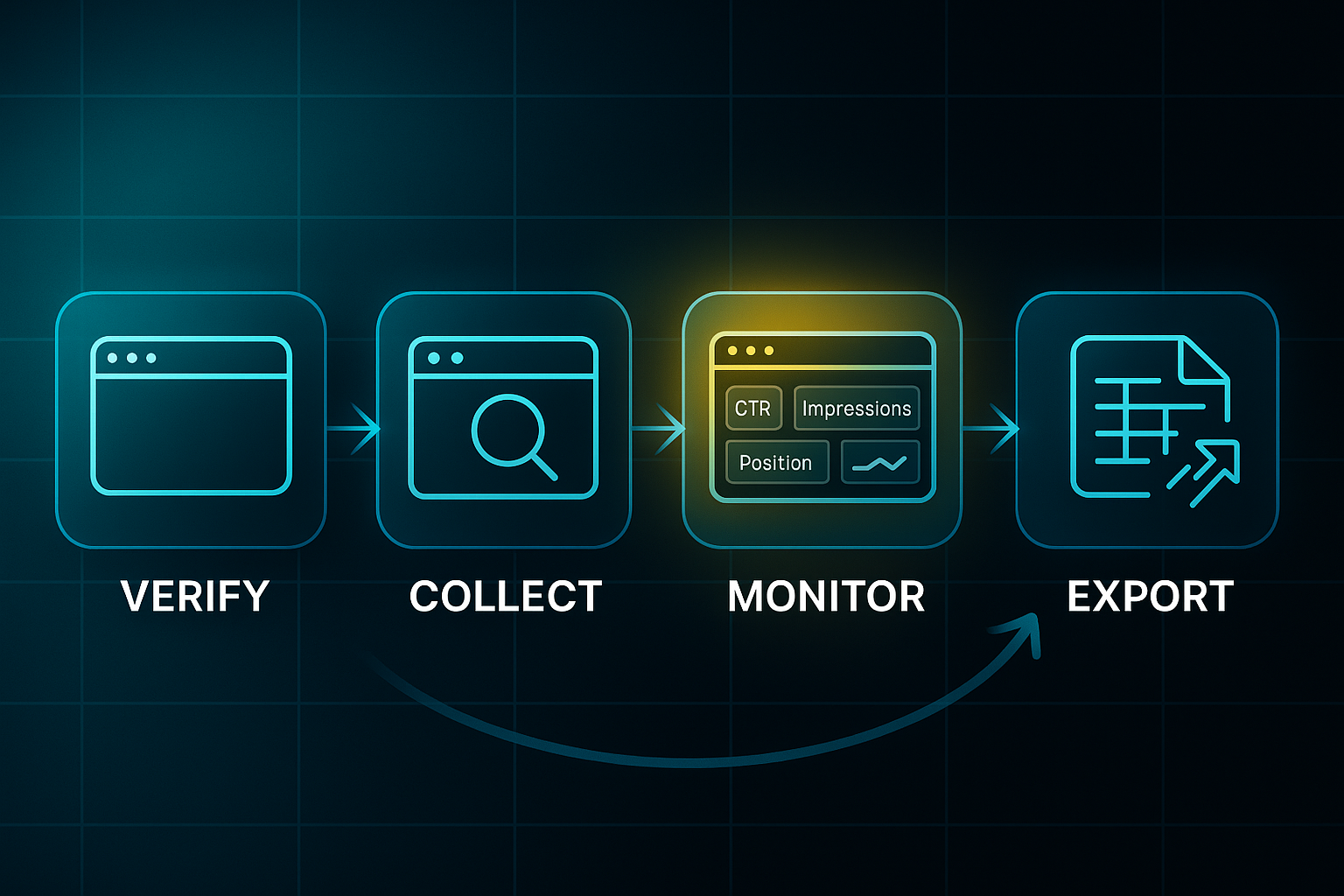 CTR
Impressions
Position

VERIFY
COLLECT
MONITOR
EXPORT