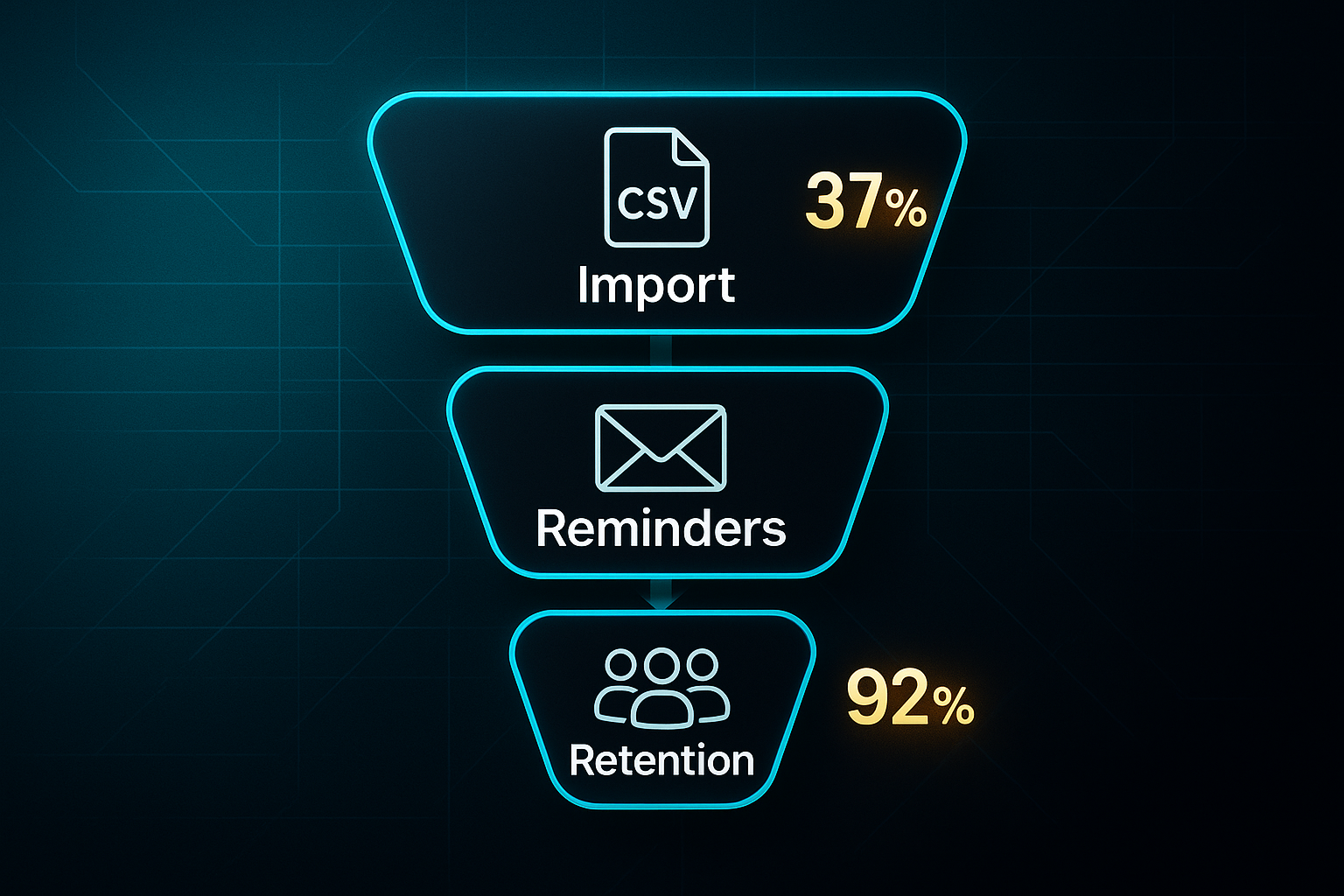 CSV
Import
37%

Reminders

Retention
92%