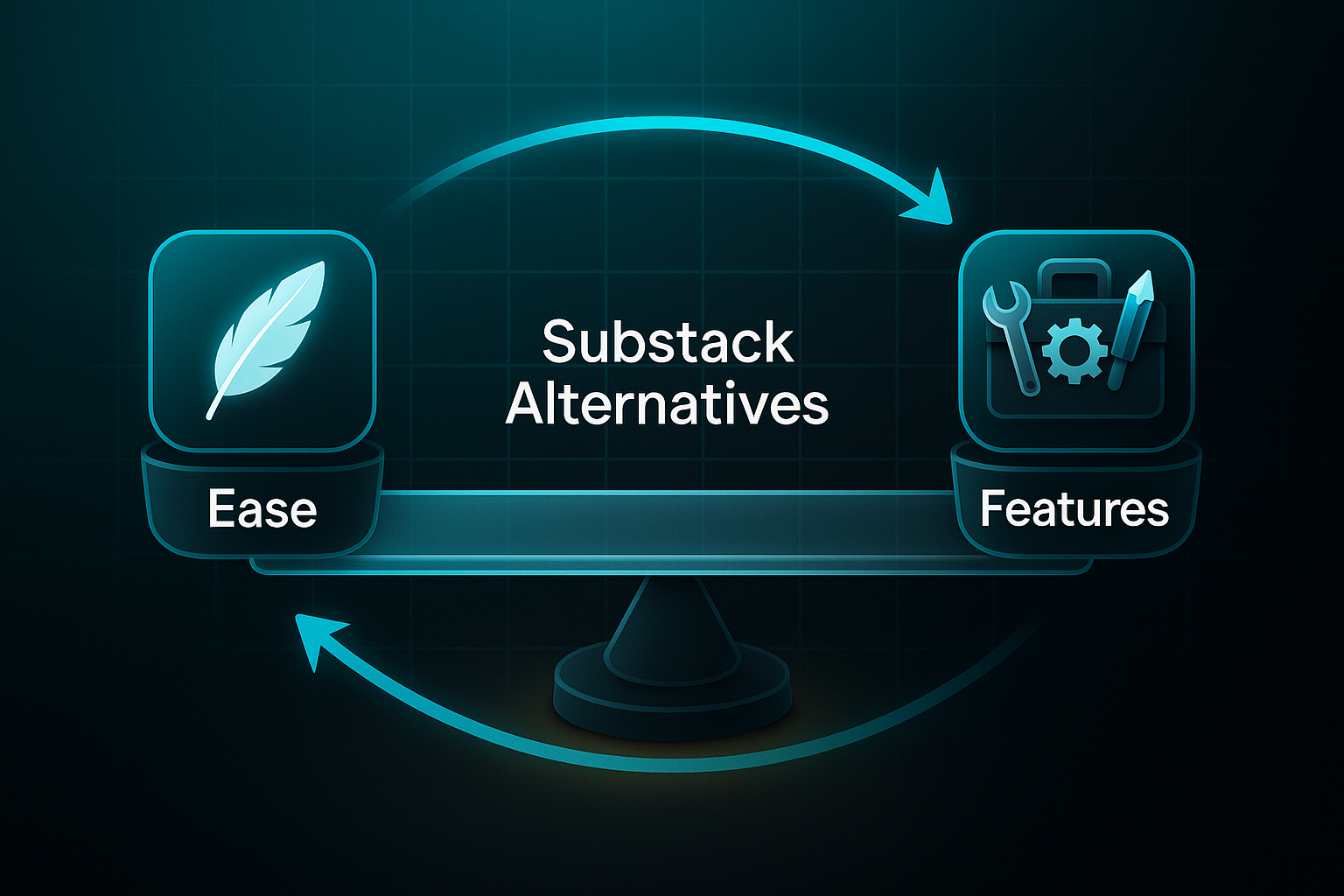 Substack Alternatives

Ease

Features