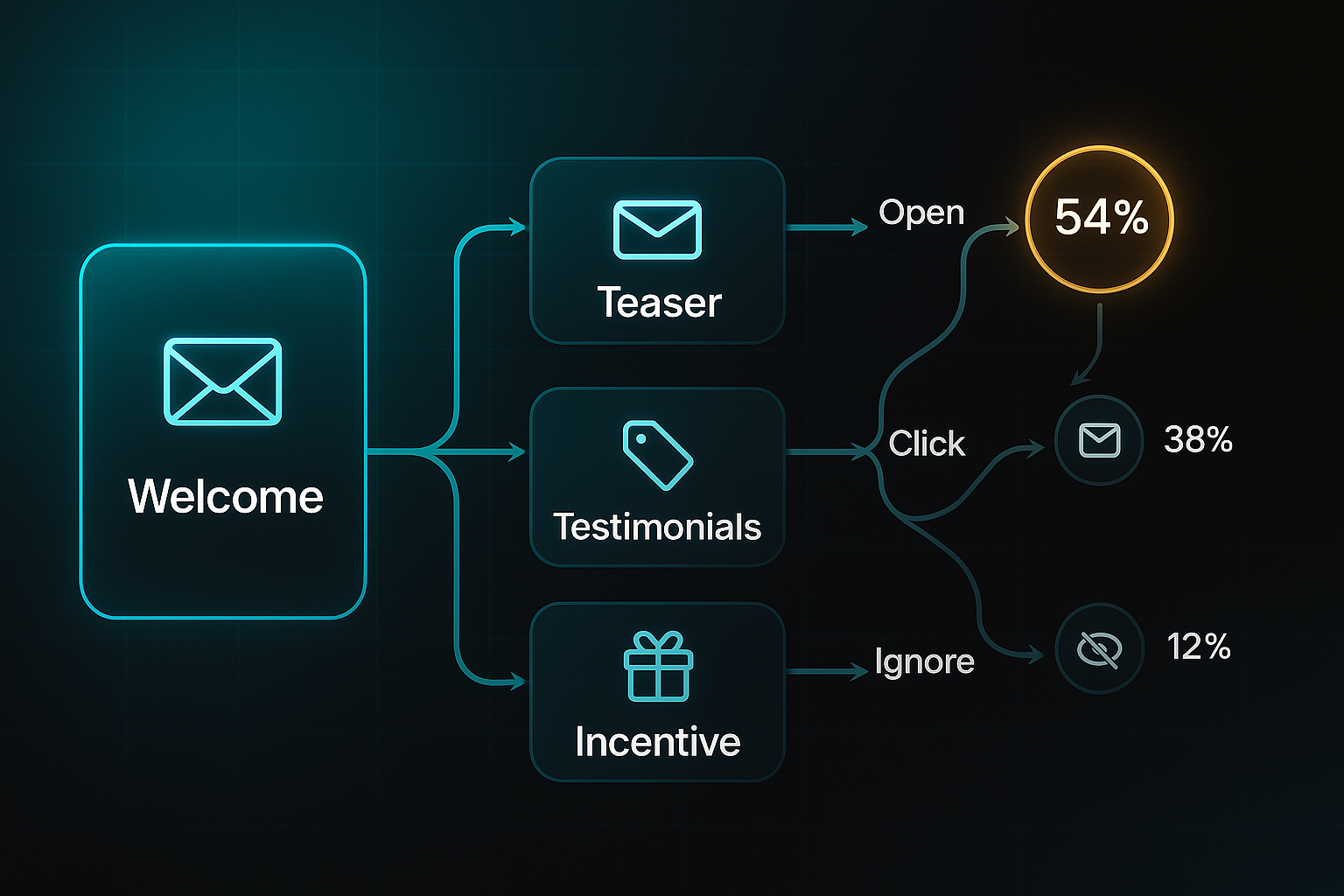 Welcome

Teaser

Testimonials

Incentive

Open

Click

Ignore

54%

38%

12%