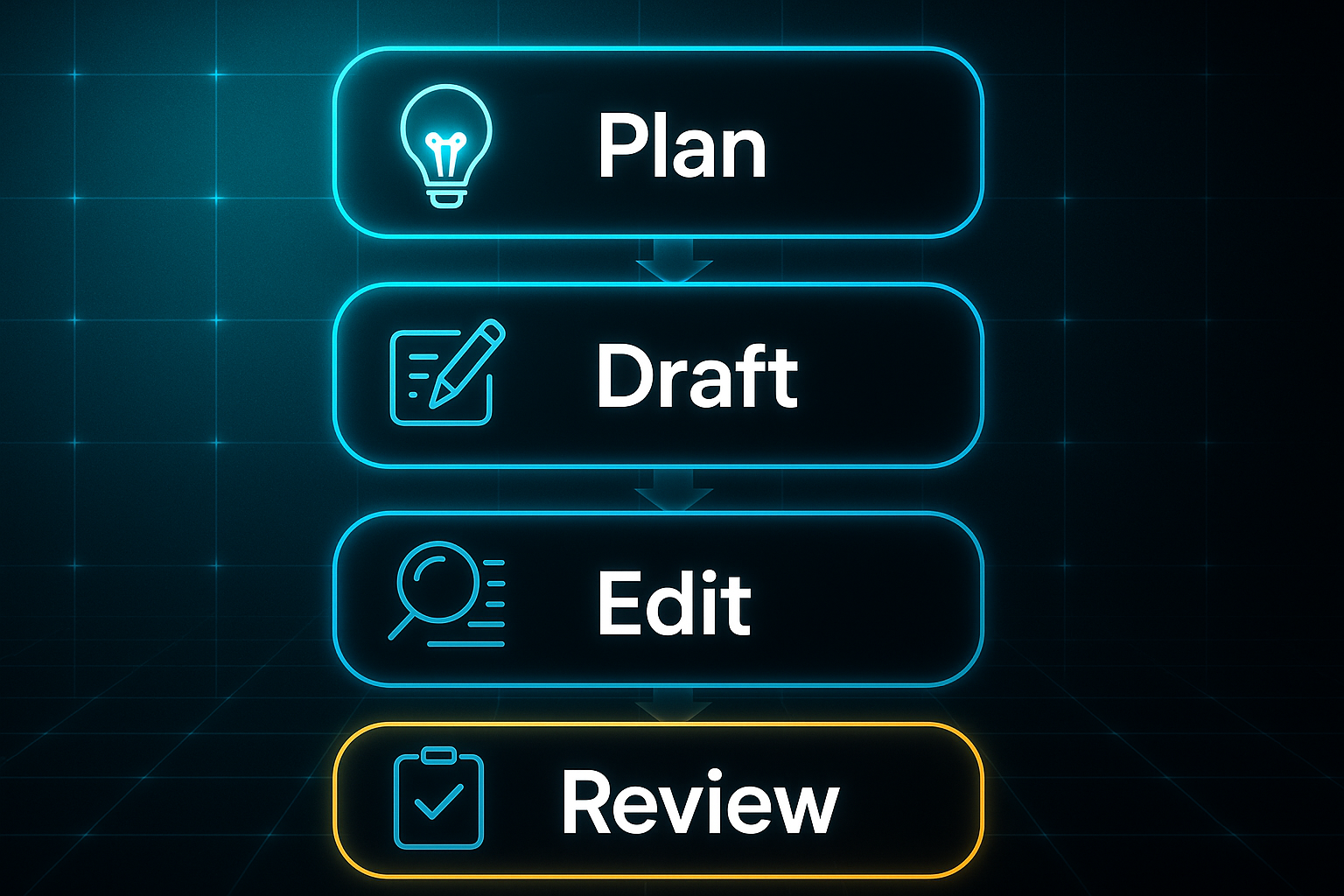 Plan

Draft

Edit

Review