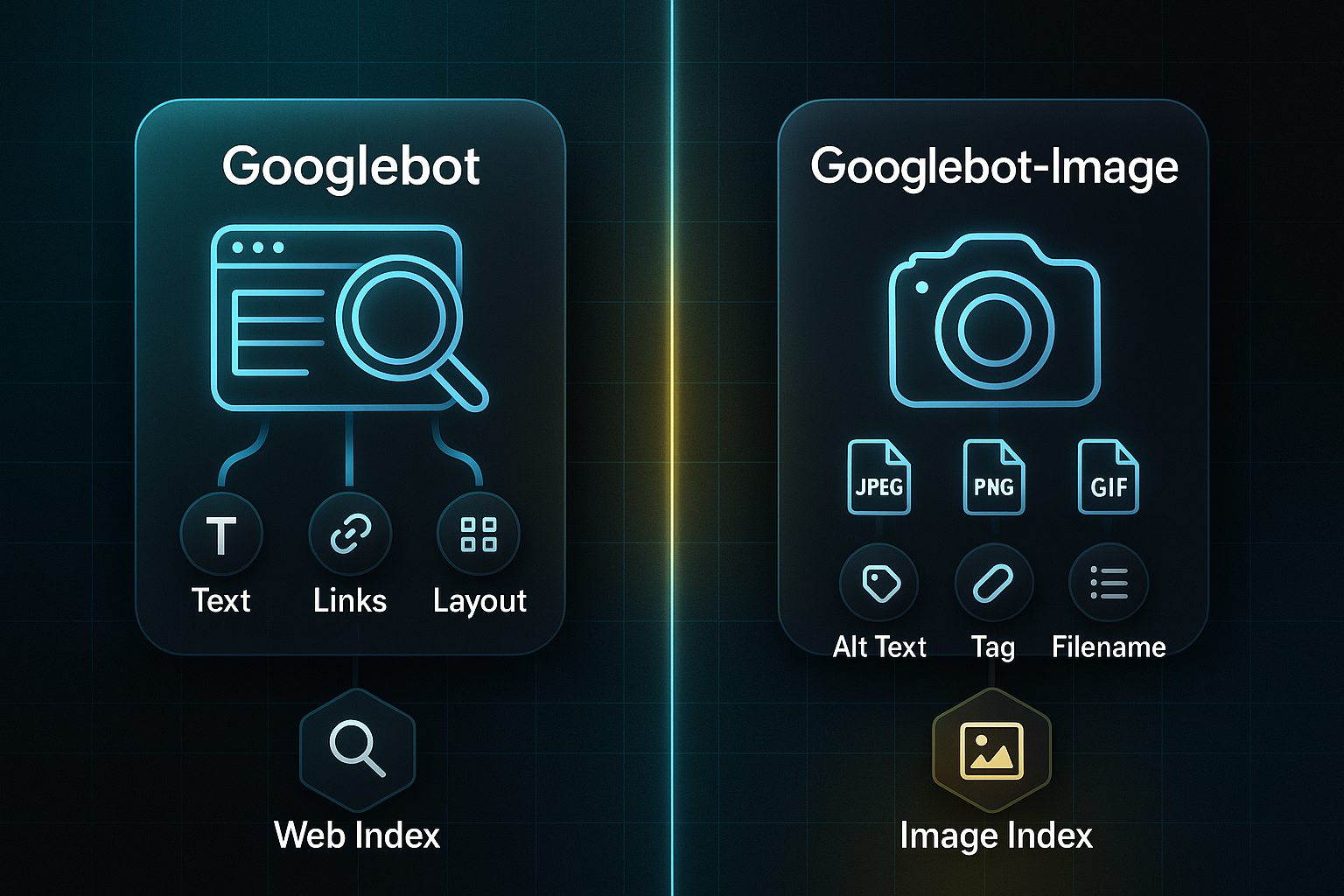 Googlebot

T

Text

Links

Layout

Web Index

Googlebot-Image

JPEG

PNG

GIF

Alt Text

Tag

Filename

Image Index