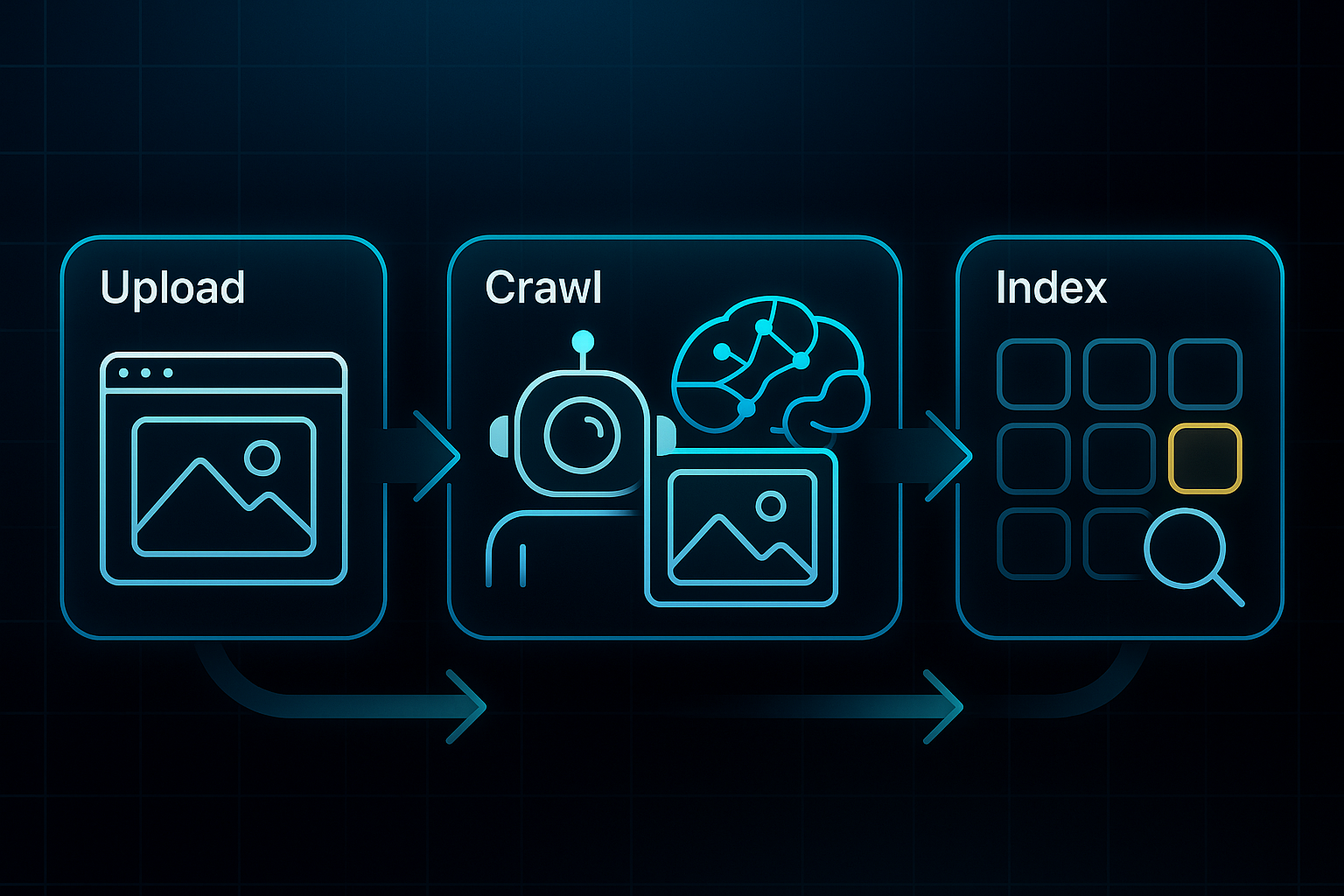 Upload

Crawl

Index