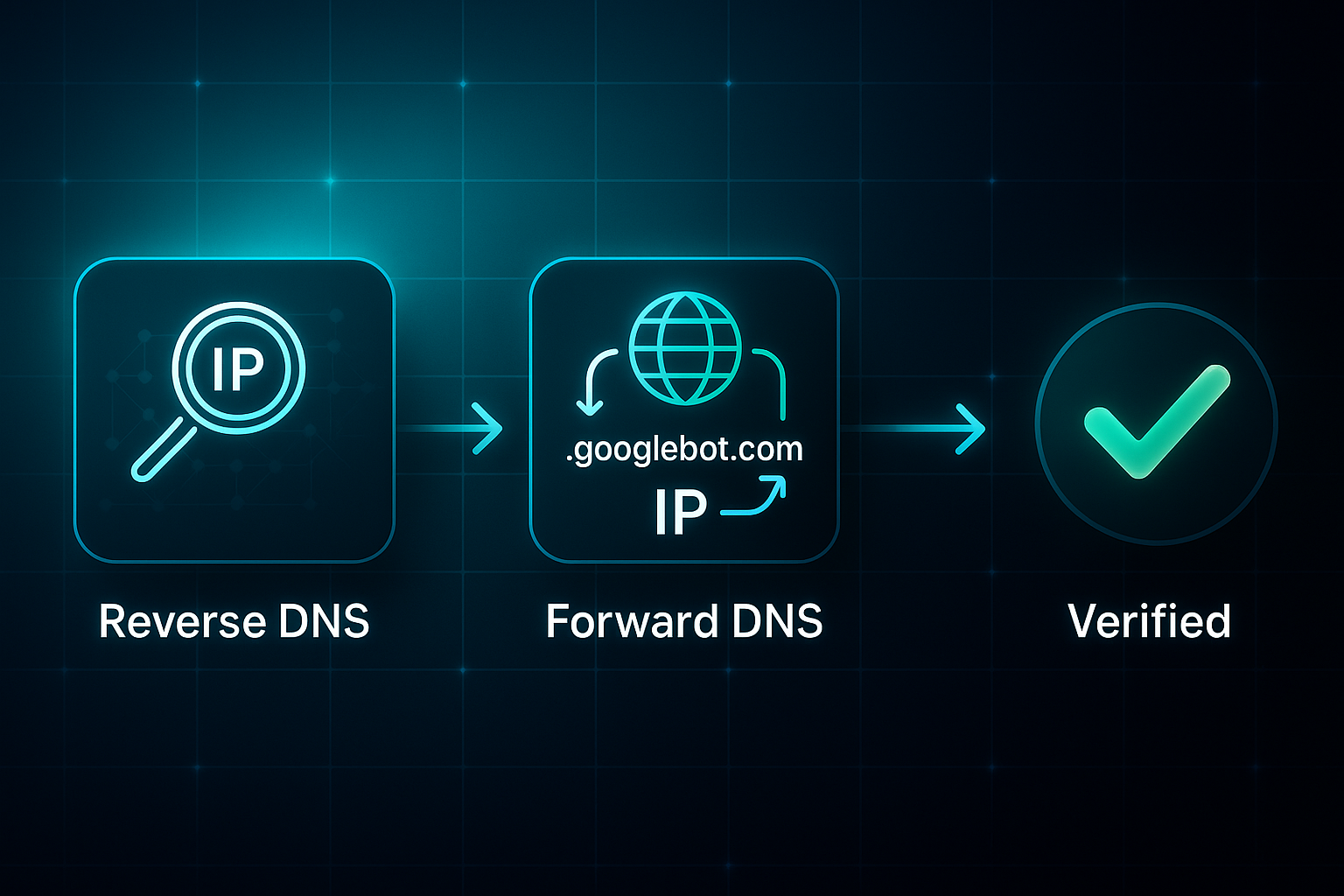 IP

Reverse DNS

.googlebot.com

IP

Forward DNS

Verified