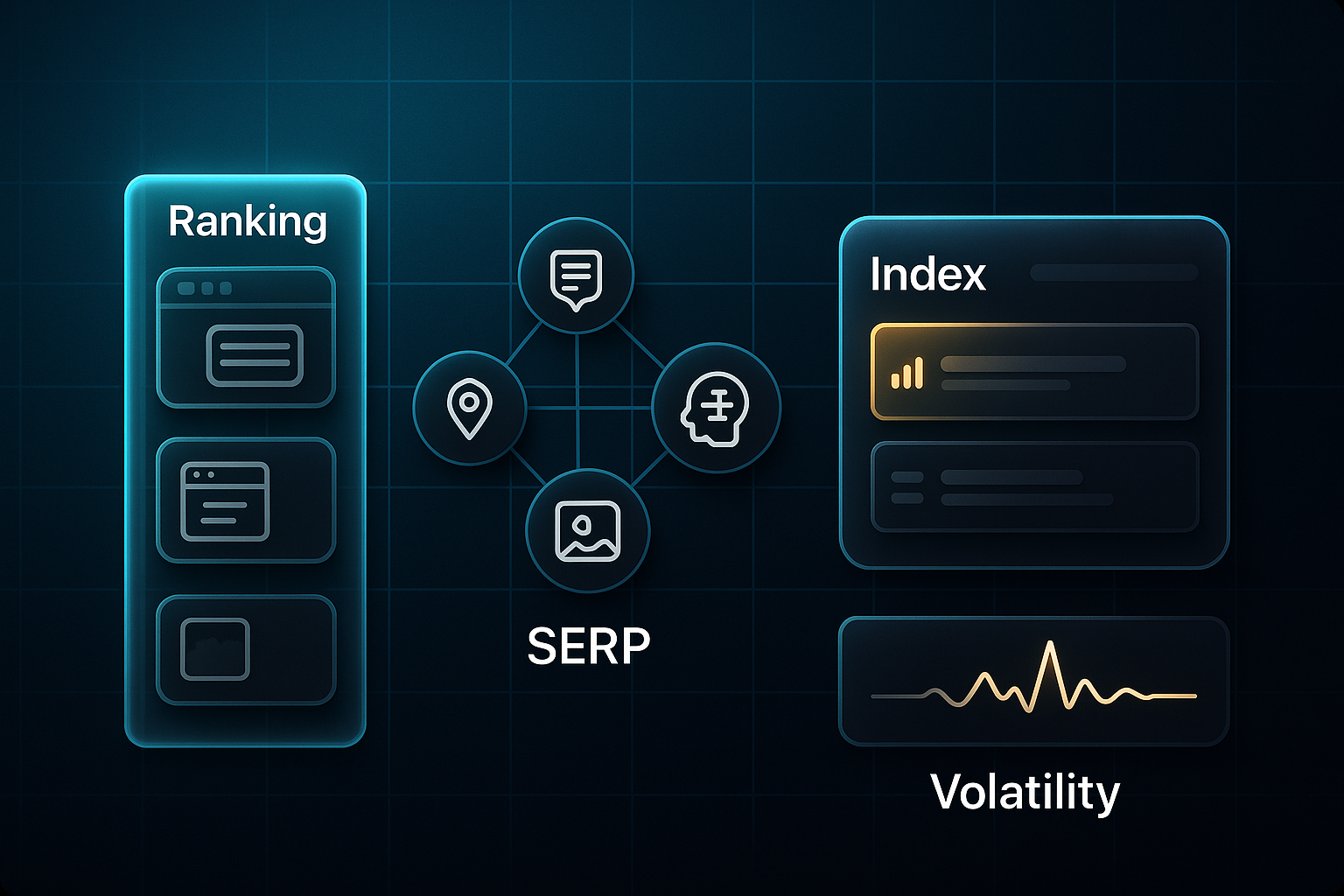 Ranking

SERP

Index

Volatility