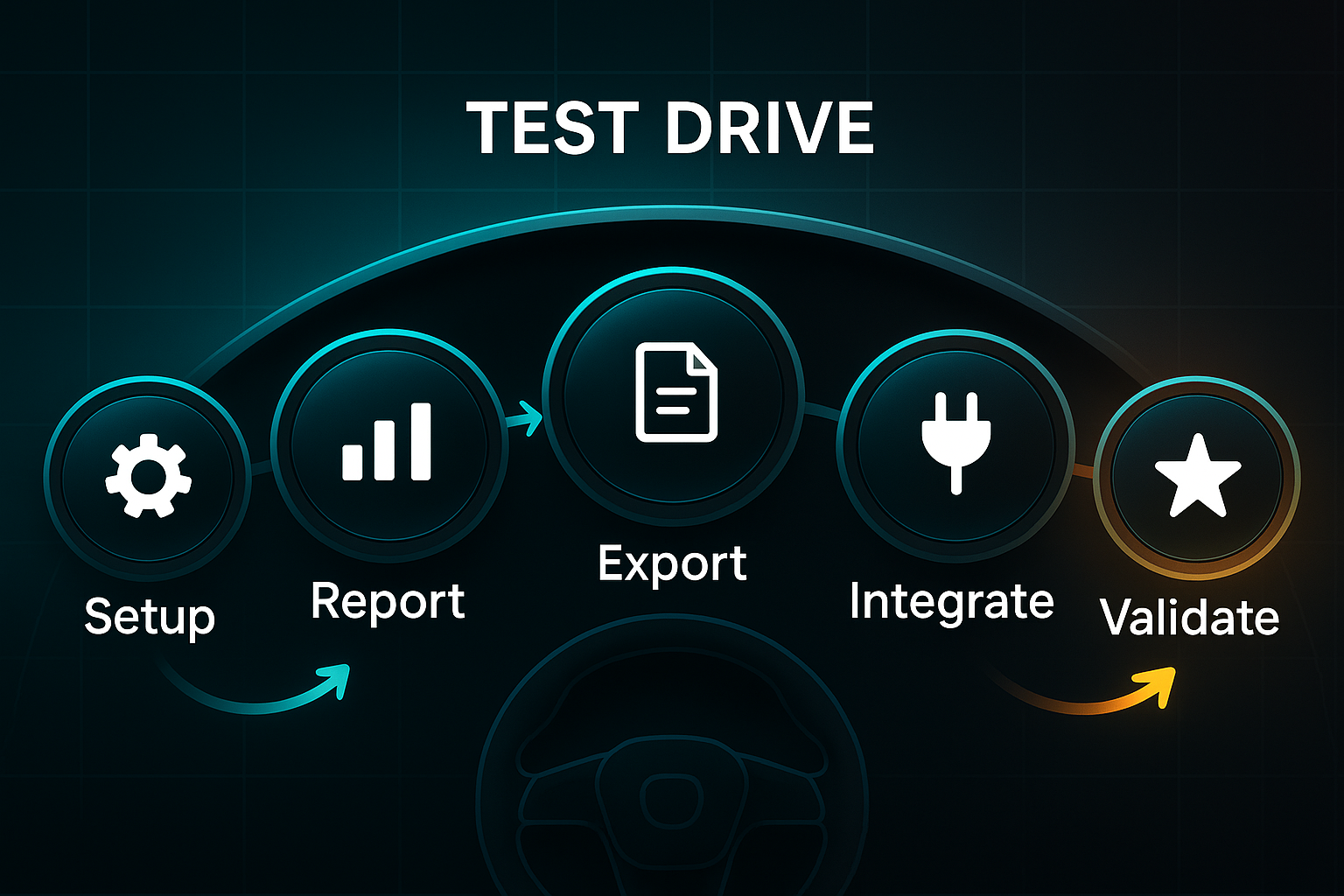 TEST DRIVE

Setup

Report

Export

Integrate

Validate