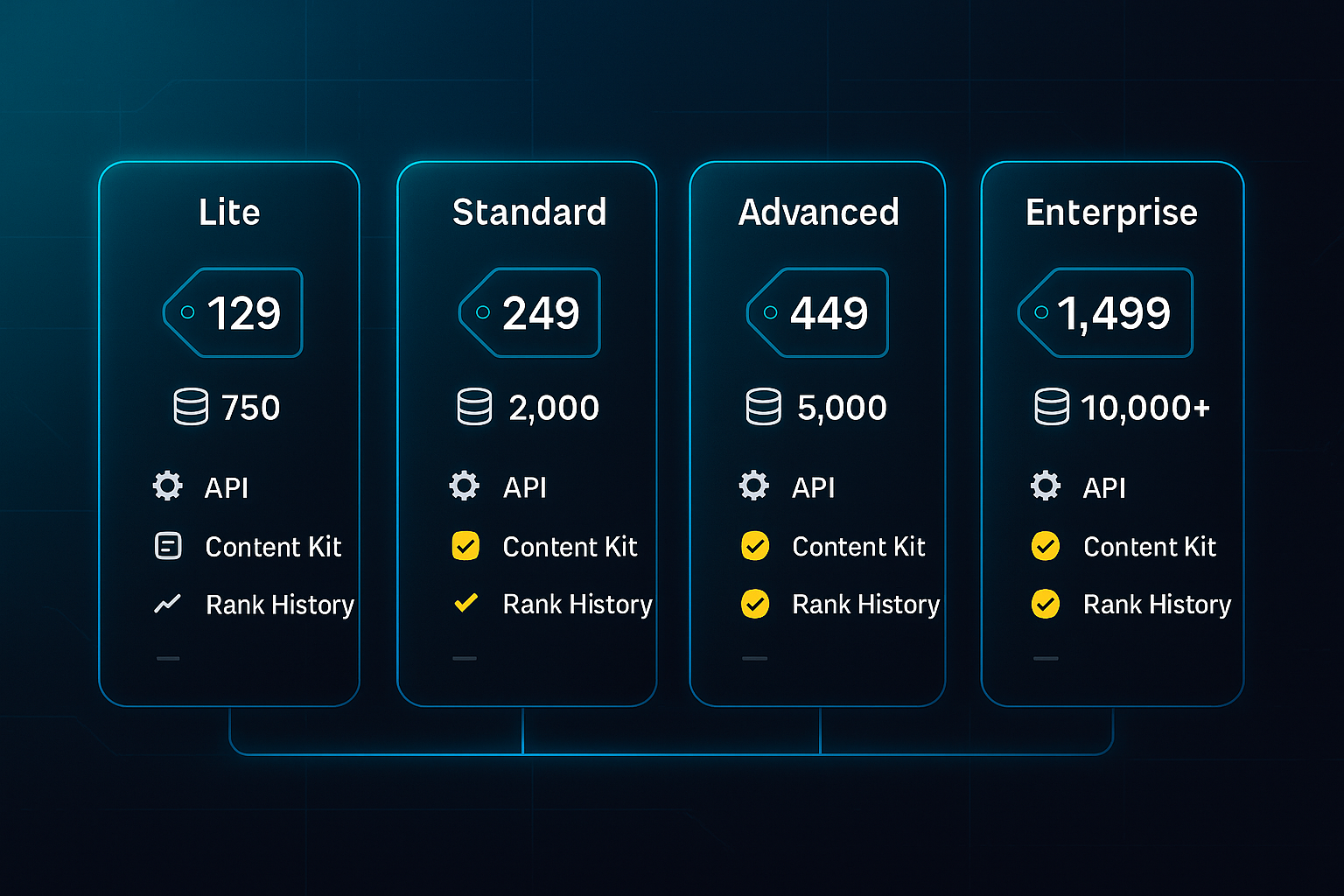 Lite

129

750

API

Content Kit

Rank History

Standard

249

2,000

API

Content Kit

Rank History

Advanced

449

5,000

API

Content Kit

Rank History

Enterprise

1,499

10,000+

API

Content Kit

Rank History