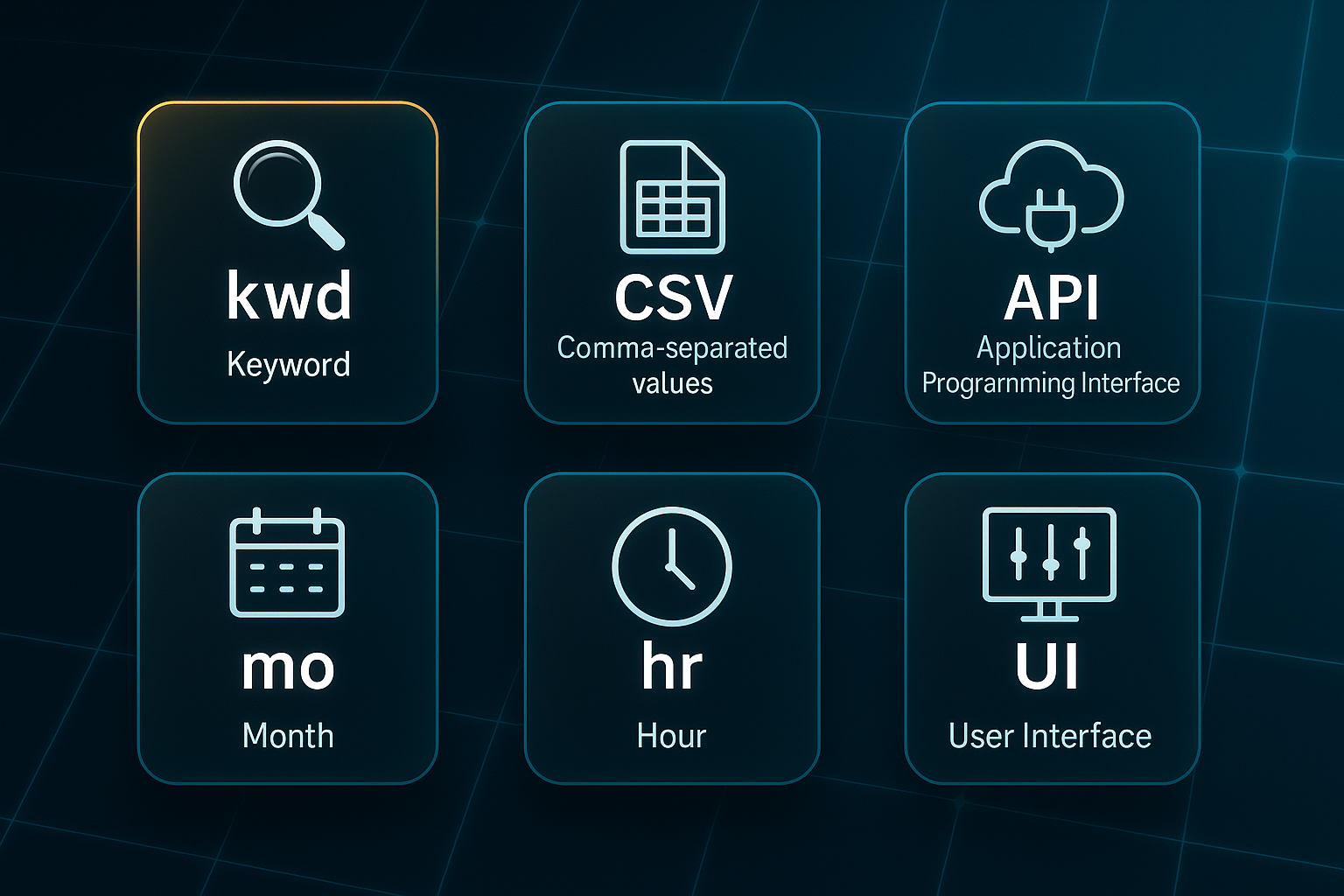 kwd
Keyword

CSV
Comma-separated values

API
Application Programming Interface

mo
Month

hr
Hour

UI
User Interface