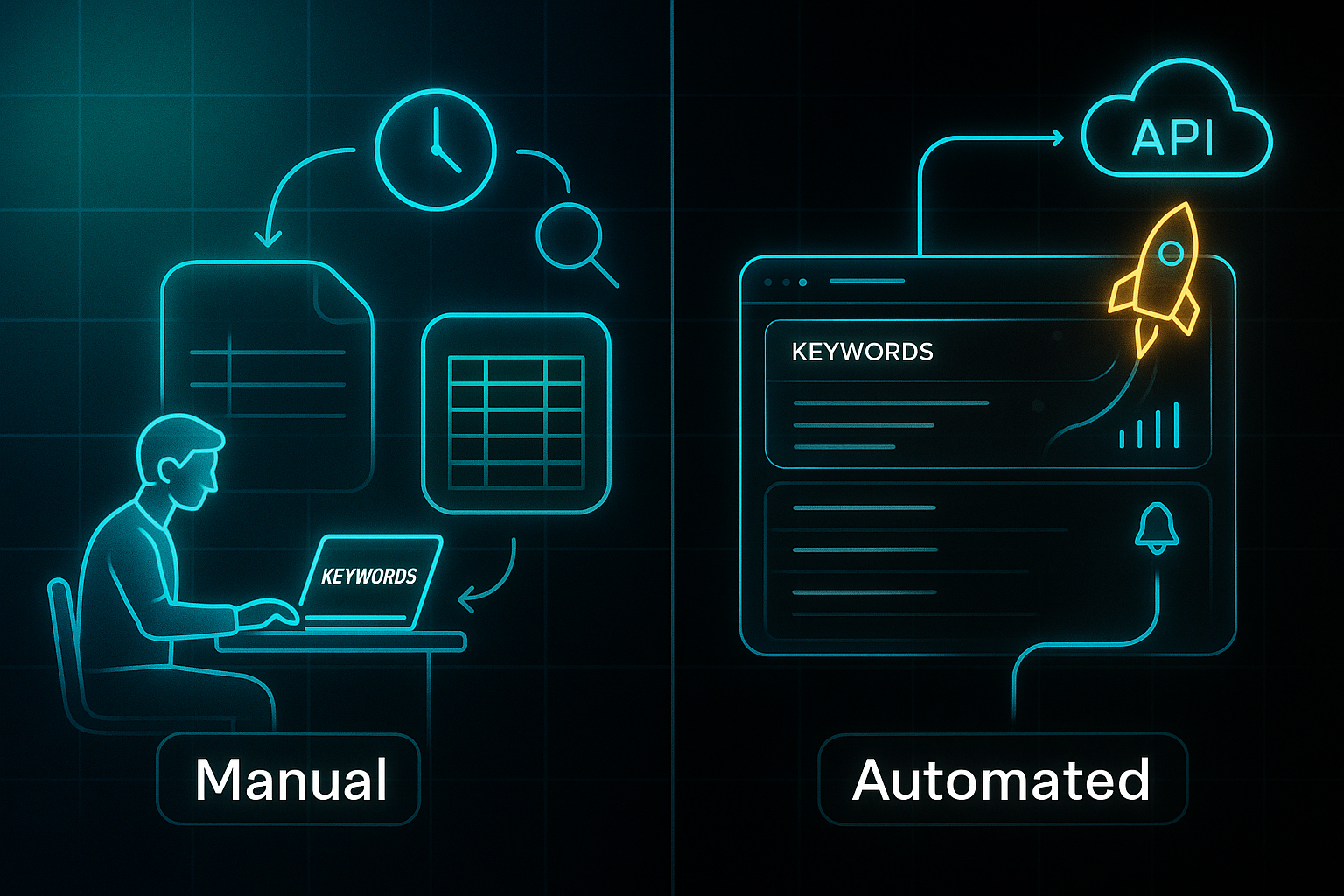 KEYWORDS

Manual

API

KEYWORDS

Automated