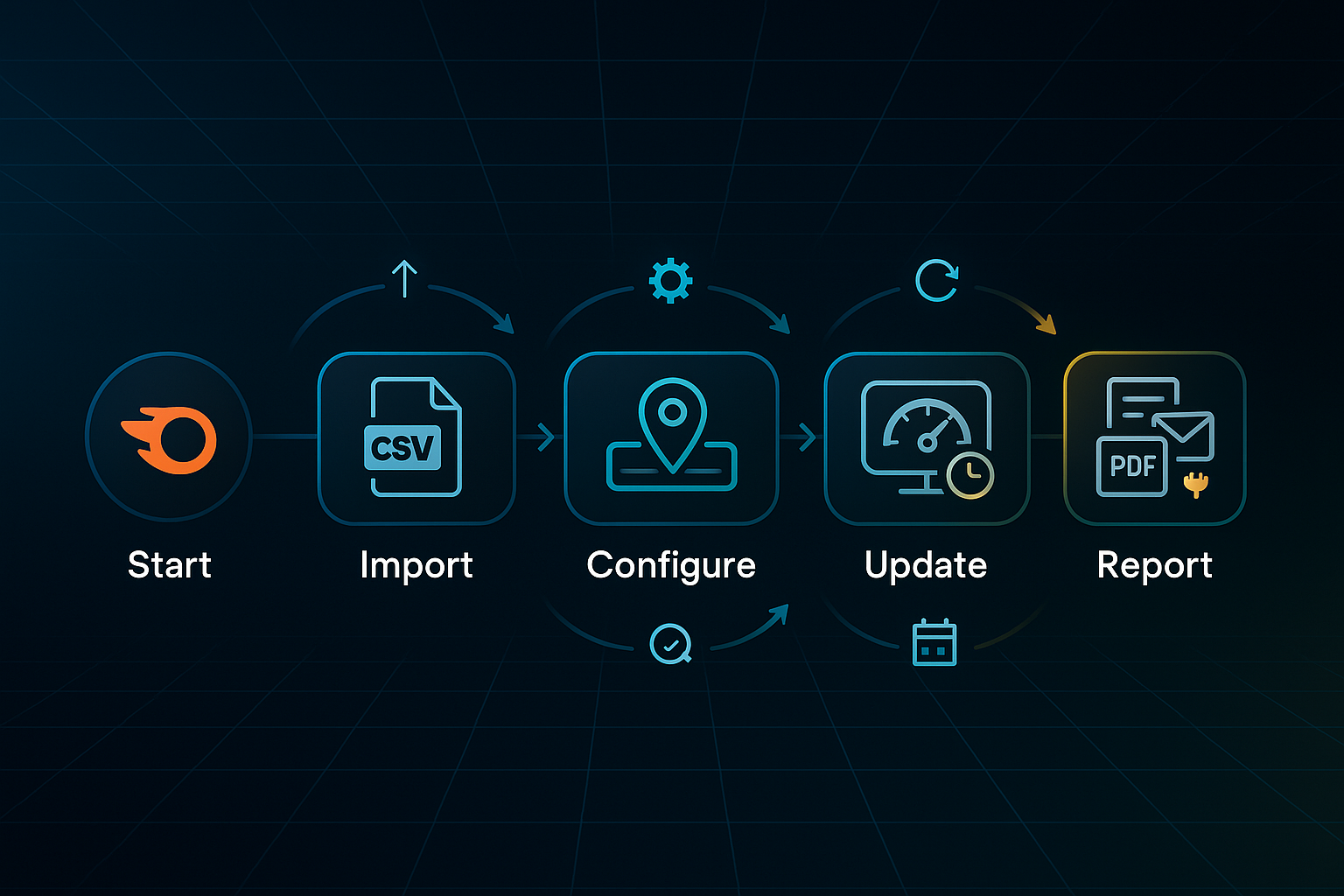 CSV

PDF

Start

Import

Configure

Update

Report