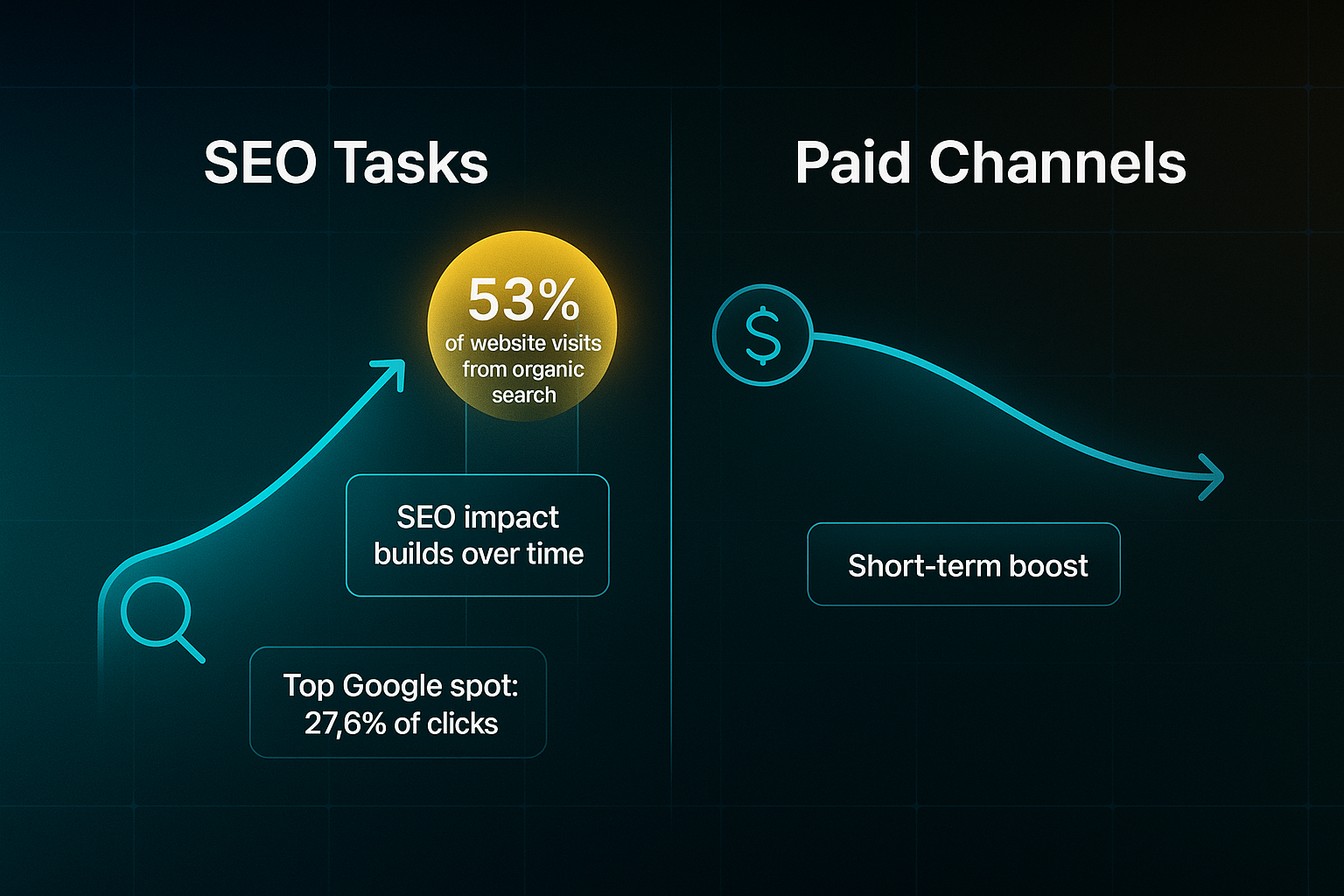 SEO Tasks

53%
of website visits from organic search

SEO impact builds over time

Top Google spot: 27,6% of clicks

Paid Channels

$

Short-term boost