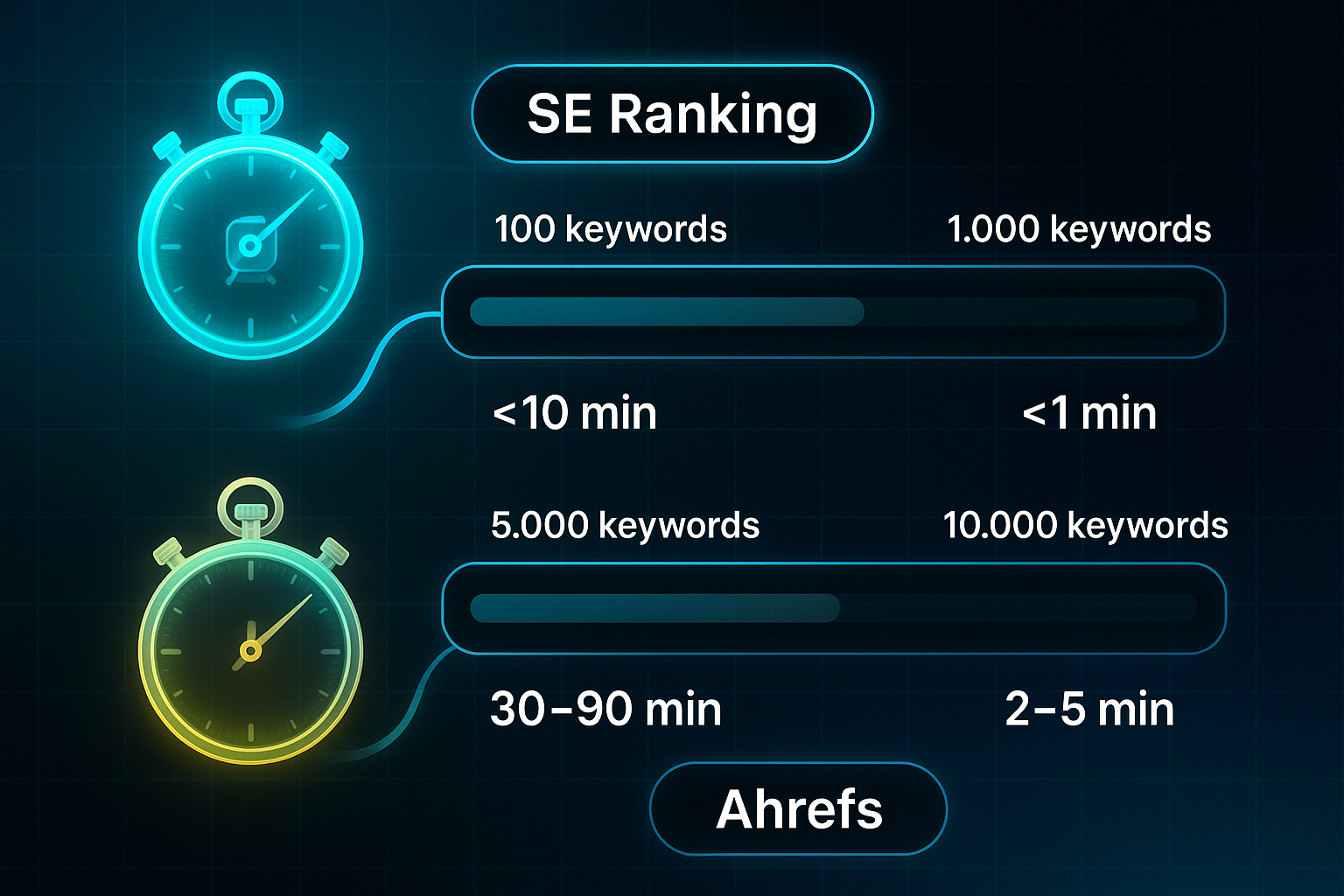 SE Ranking

100 keywords

1.000 keywords

<10 min

<1 min

5.000 keywords

10.000 keywords

30–90 min

2–5 min

Ahrefs