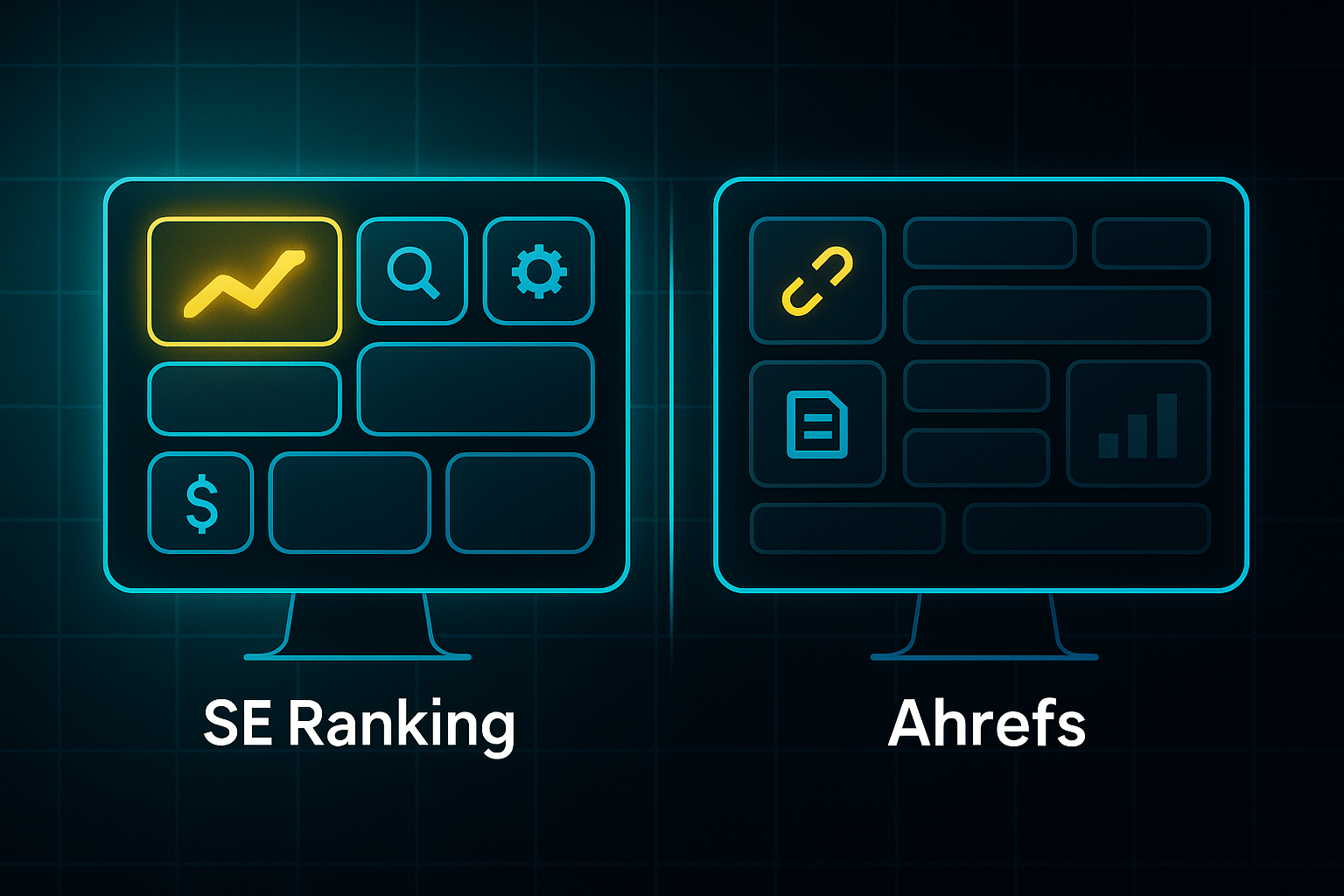 $

SE Ranking

Ahrefs