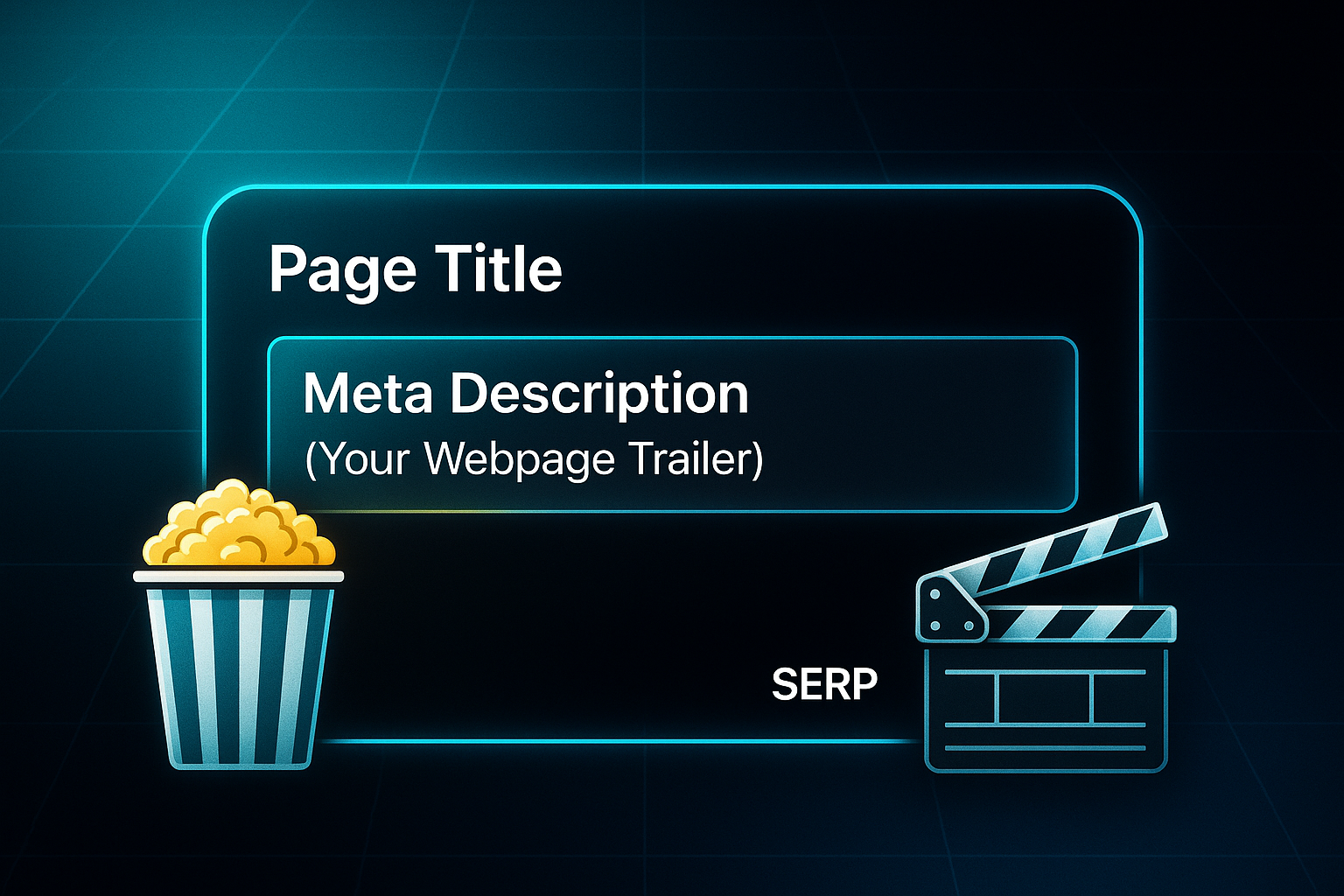 Page Title

Meta Description
(Your Webpage Trailer)

SERP