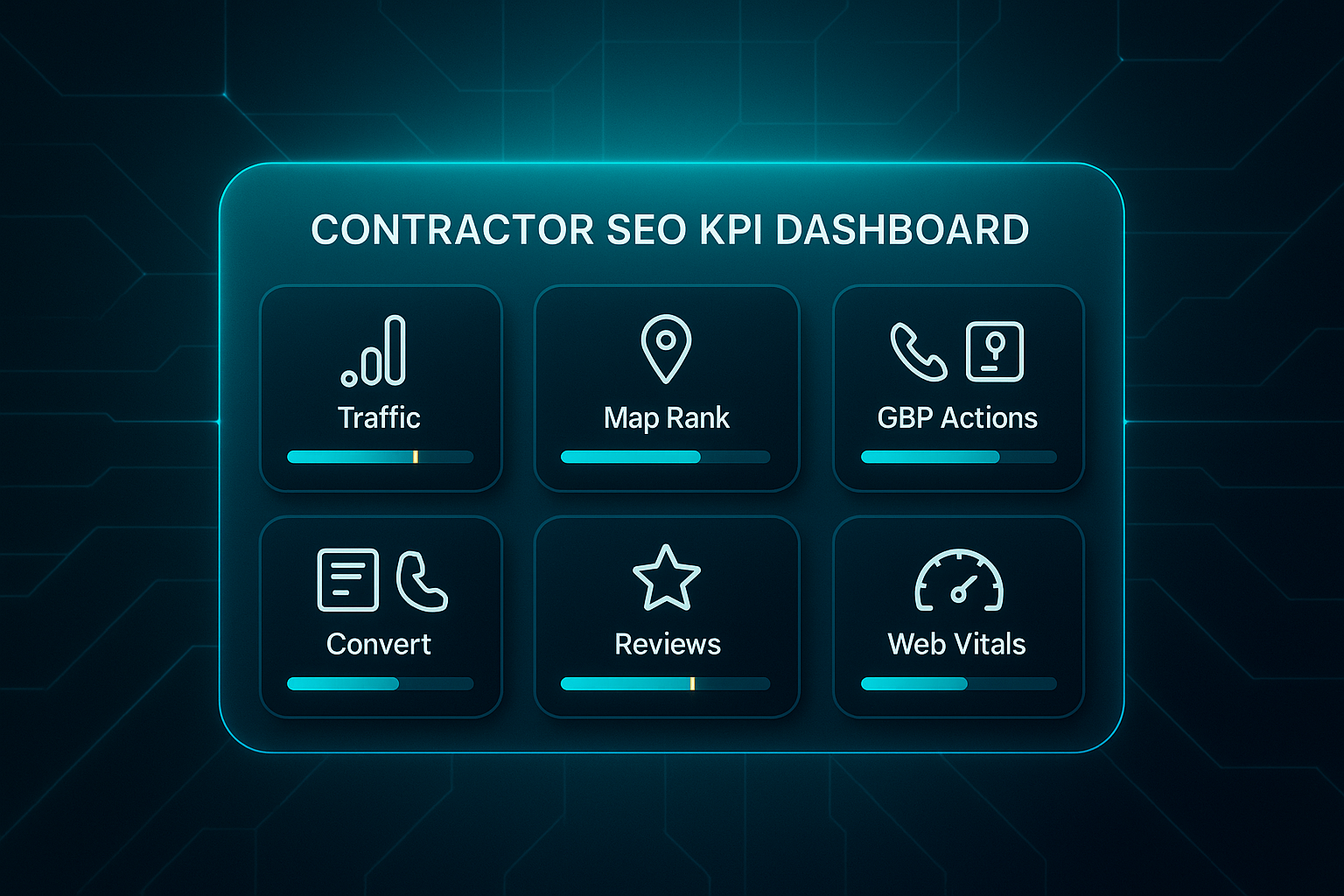 CONTRACTOR SEO KPI DASHBOARD

Traffic

Map Rank

GBP Actions

Convert

Reviews

Web Vitals