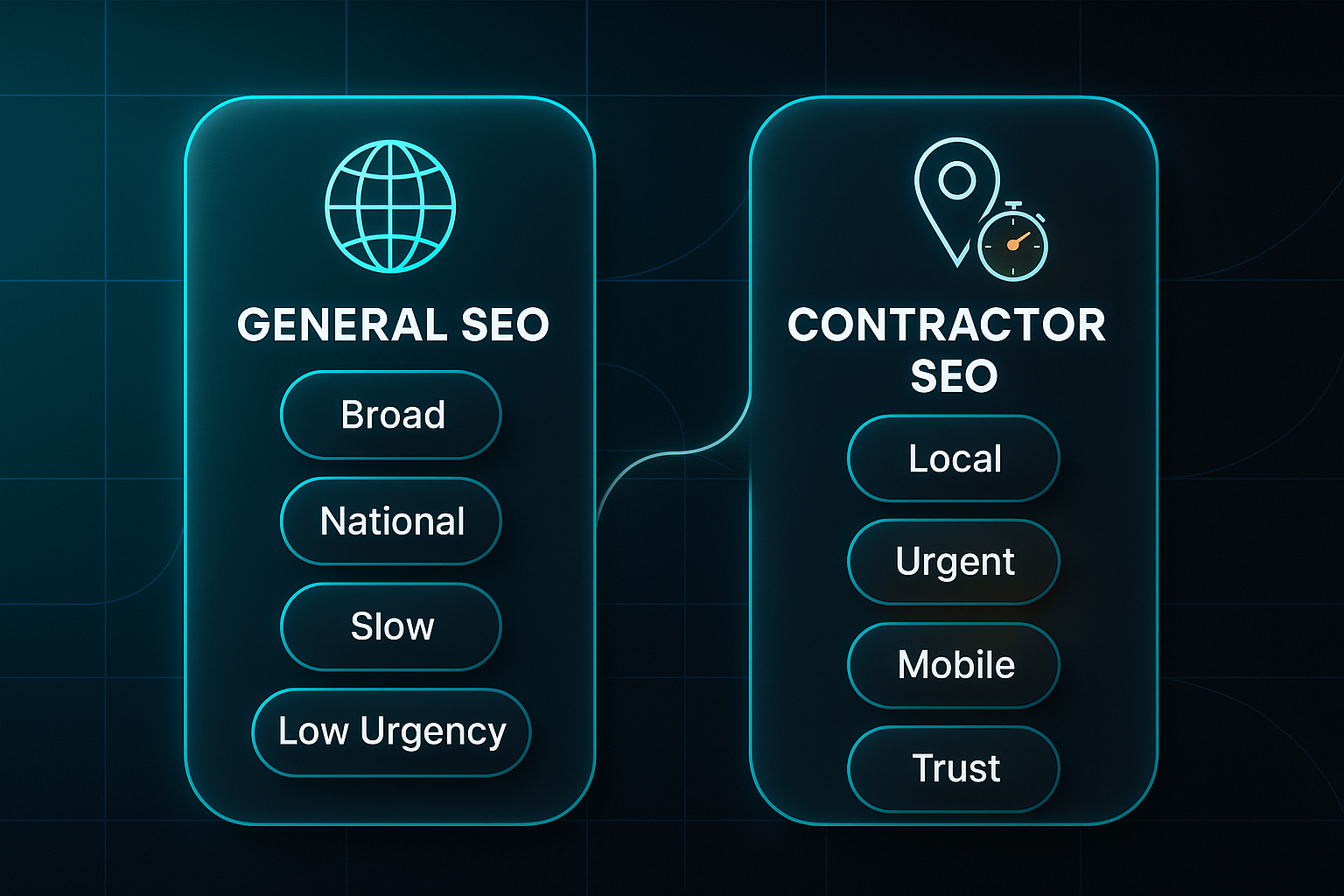 GENERAL SEO

Broad

National

Slow

Low Urgency

CONTRACTOR SEO

Local

Urgent

Mobile

Trust