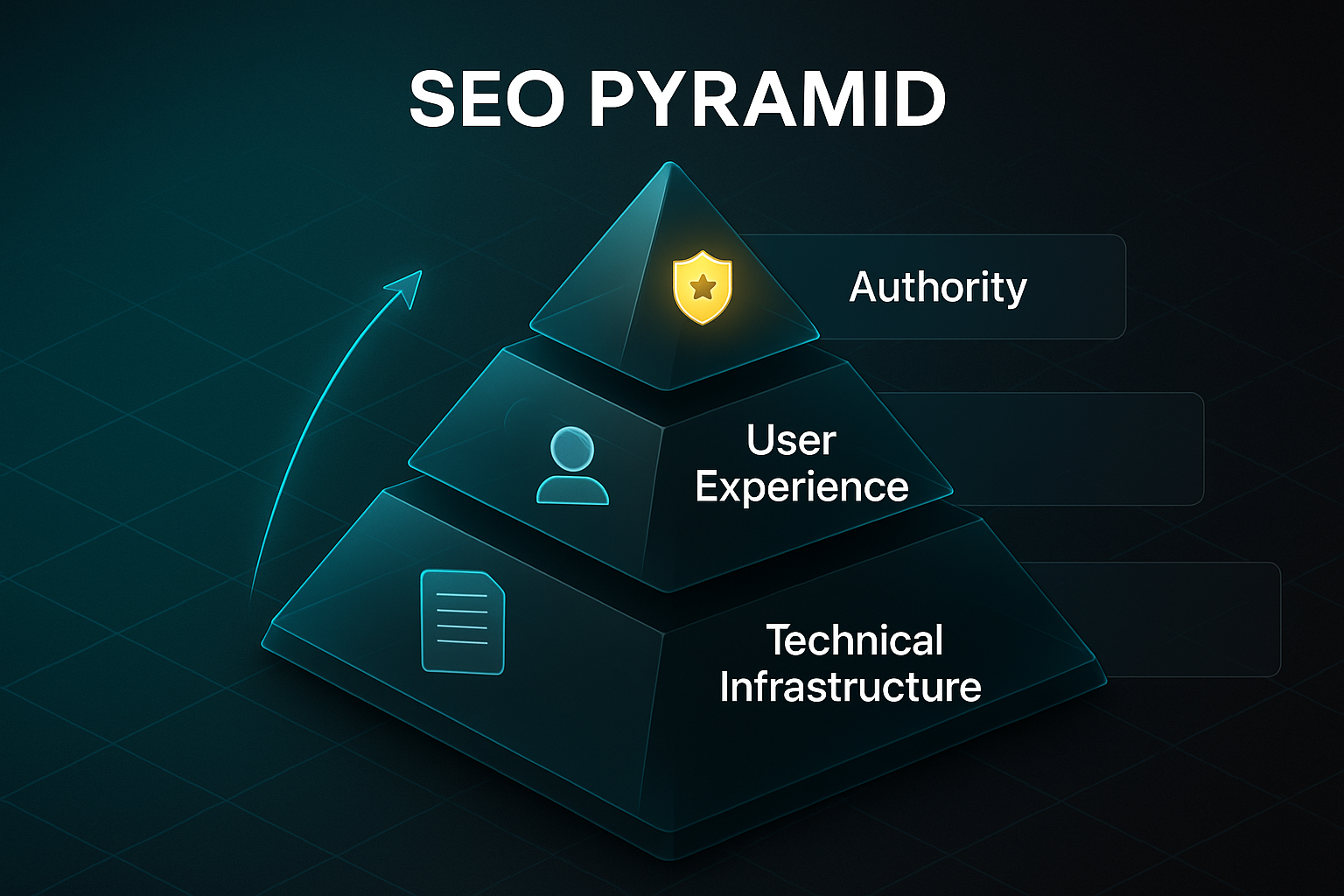 SEO PYRAMID

Authority

User Experience

Technical Infrastructure