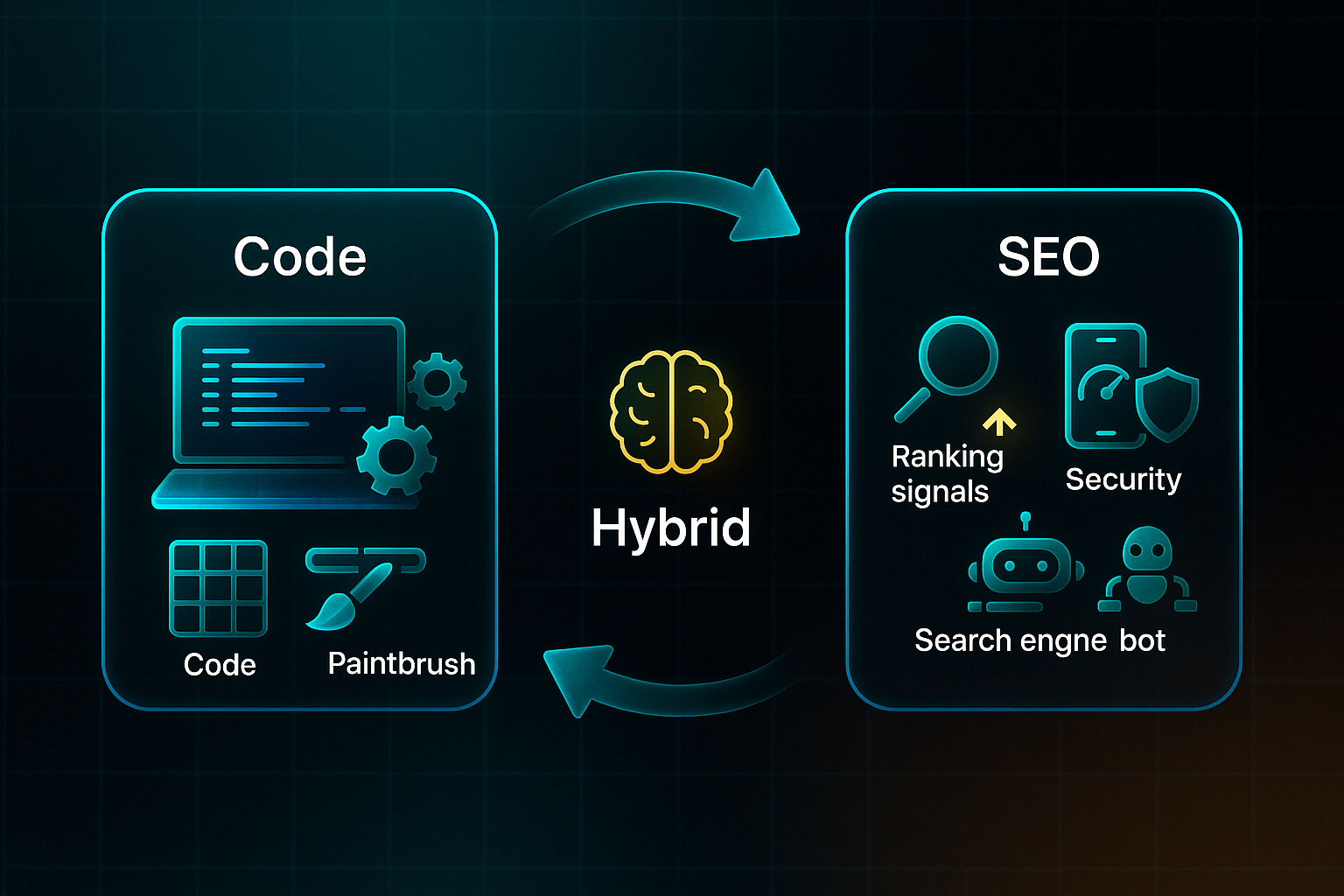 Code

Code

Paintbrush

Hybrid

SEO

Ranking signals

Security

Search engne bot