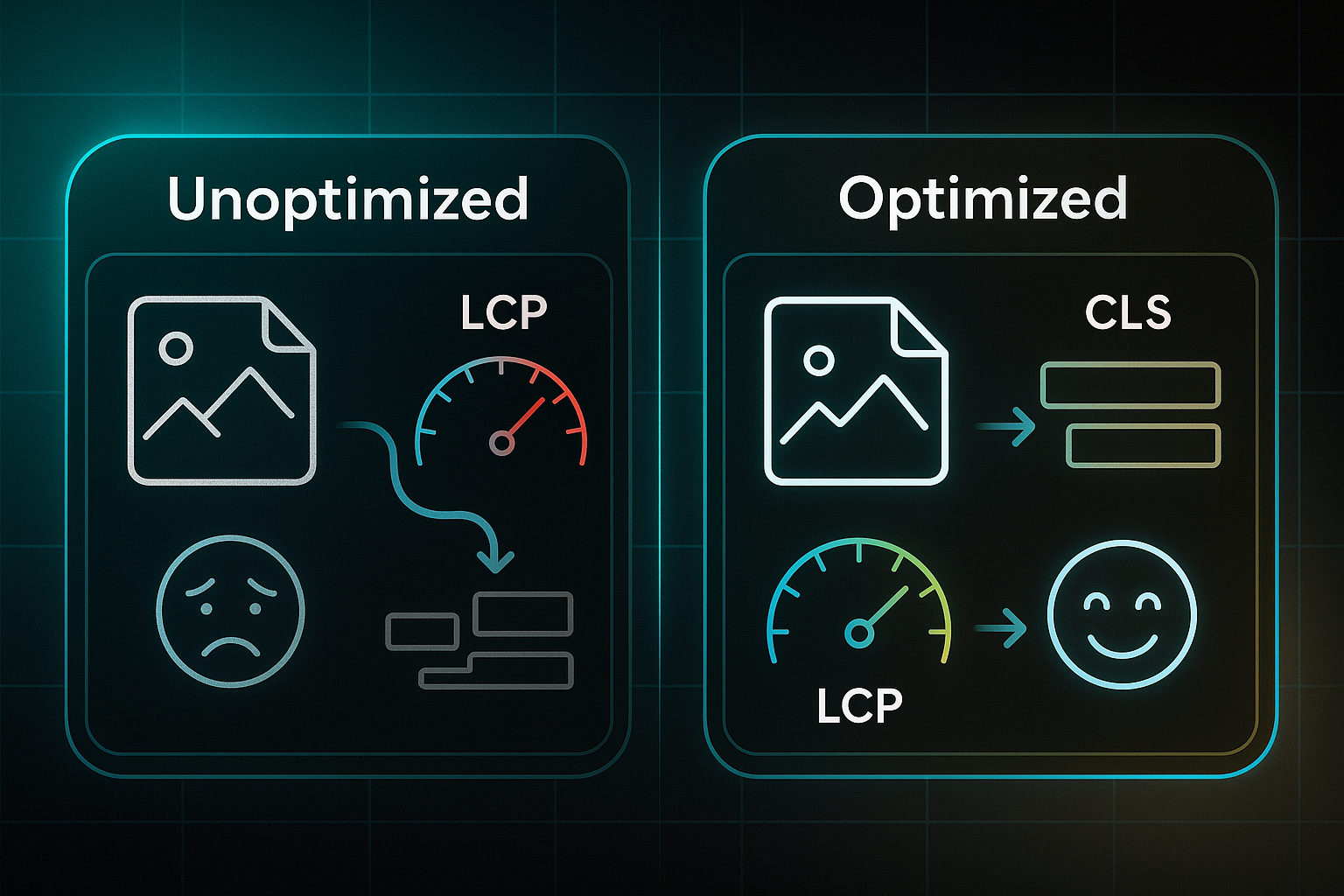 Unoptimized

LCP

Optimized

CLS

LCP