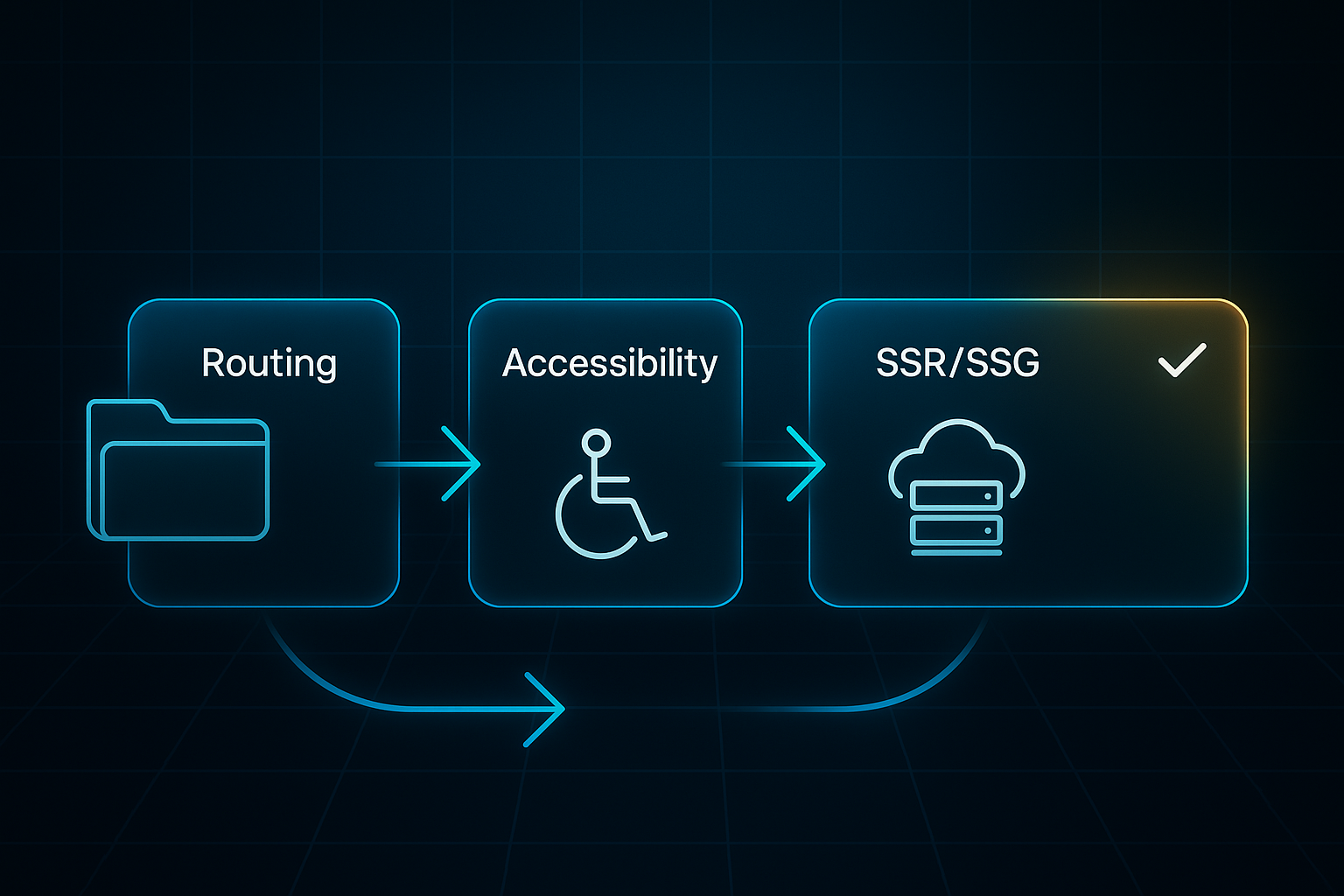 Routing

Accessibility

SSR/SSG