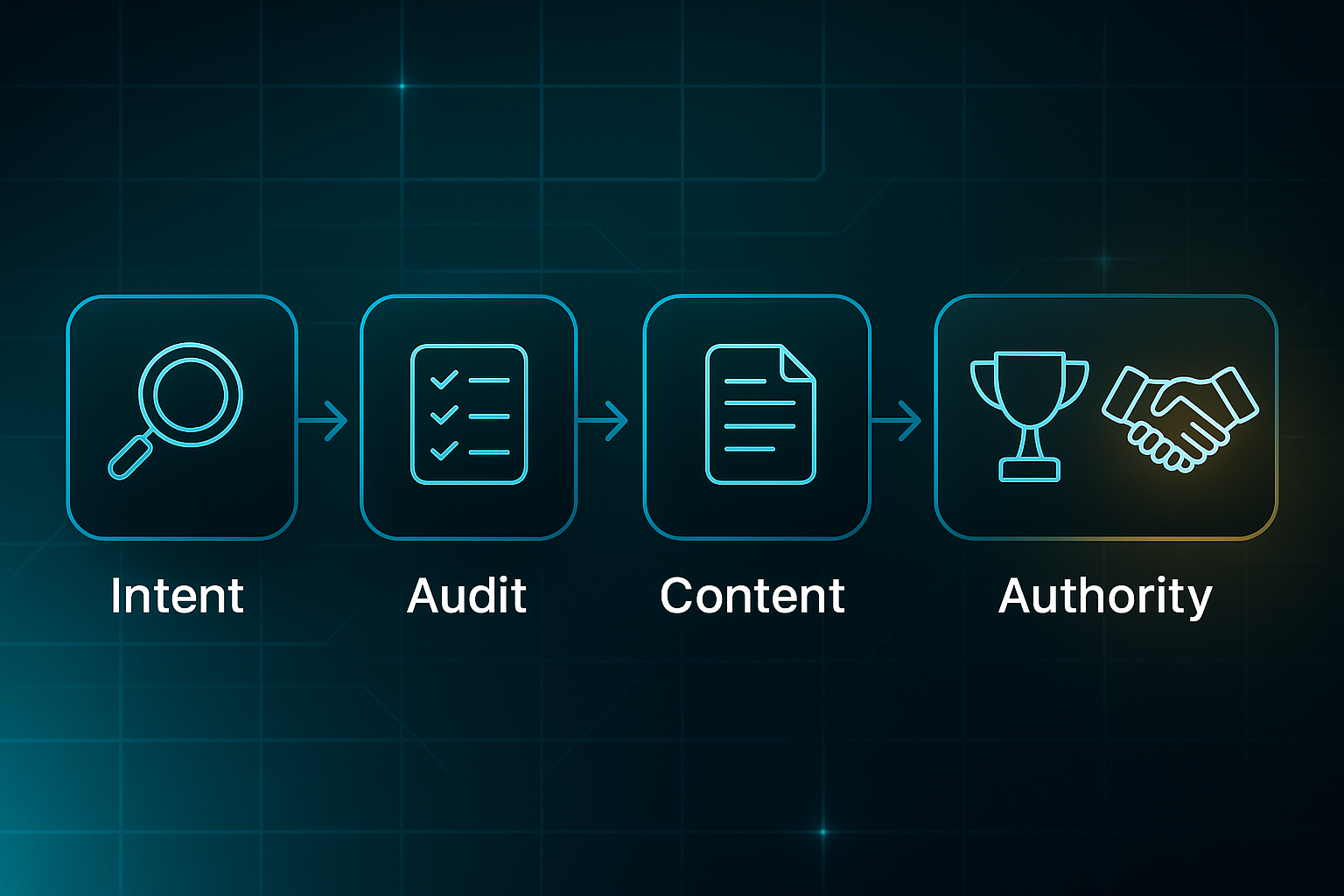 Intent

Audit

Content

Authority