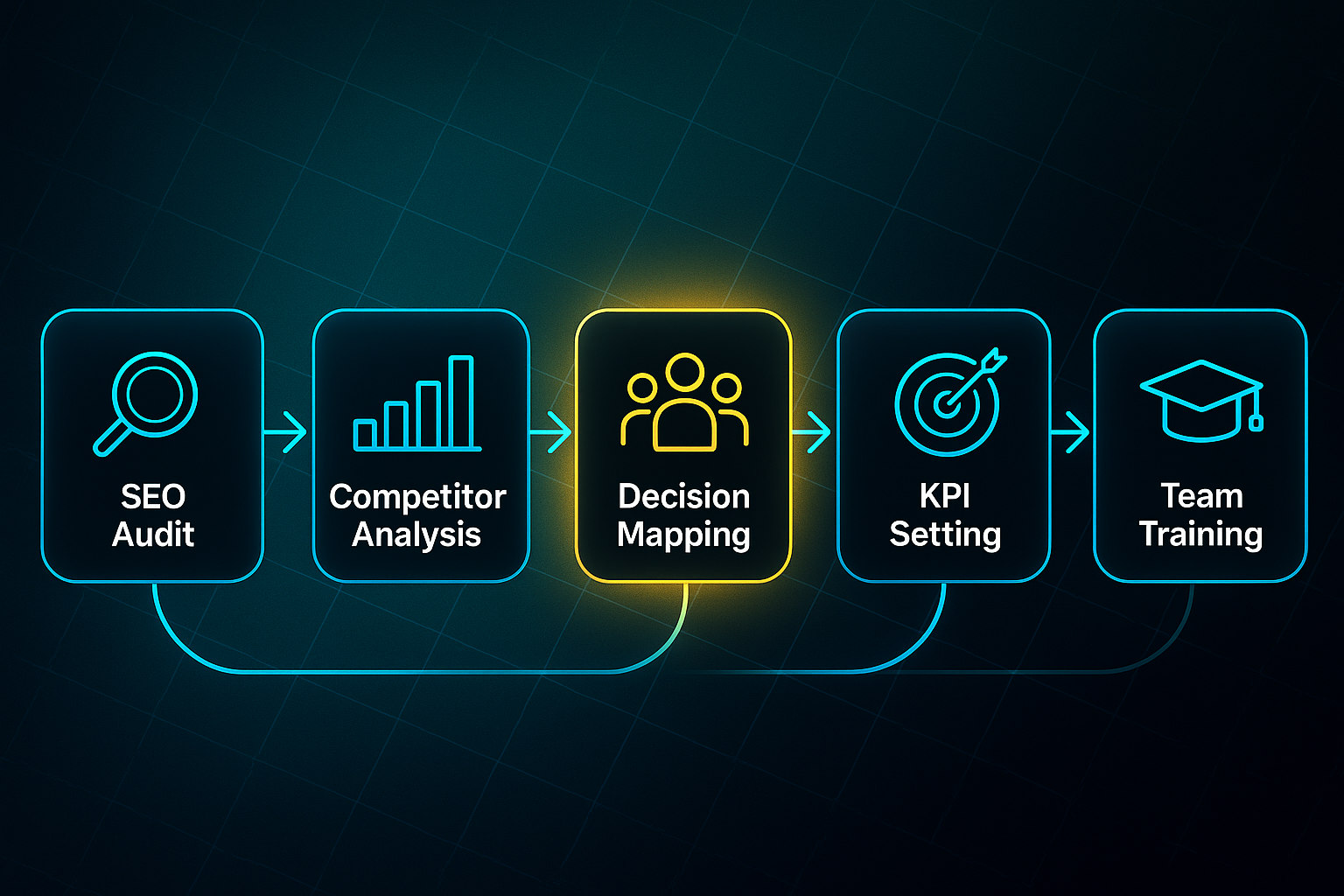 SEO Audit

Competitor Analysis

Decision Mapping

KPI Setting

Team Training