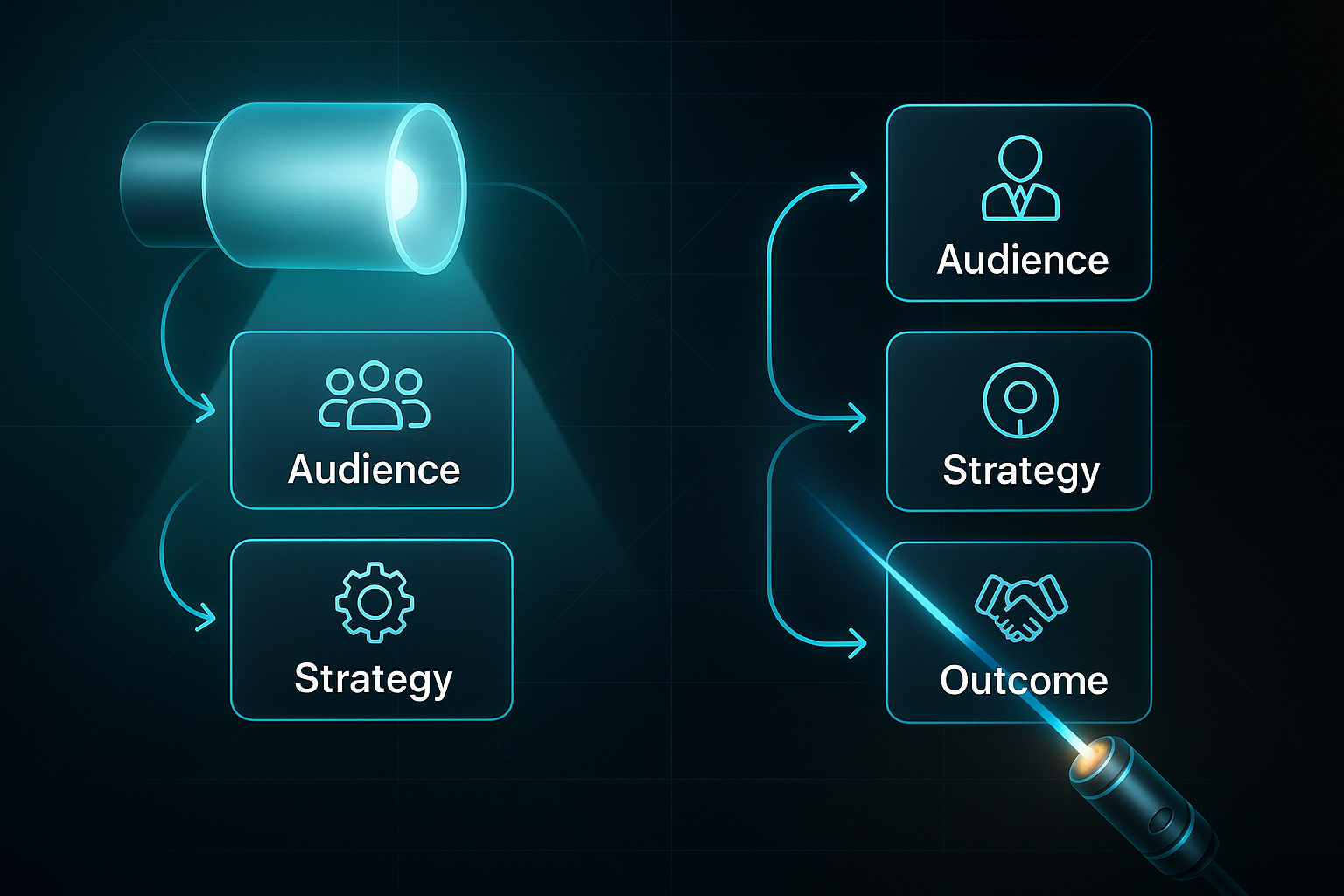 Audience

Strategy

Audience

Strategy

Outcome