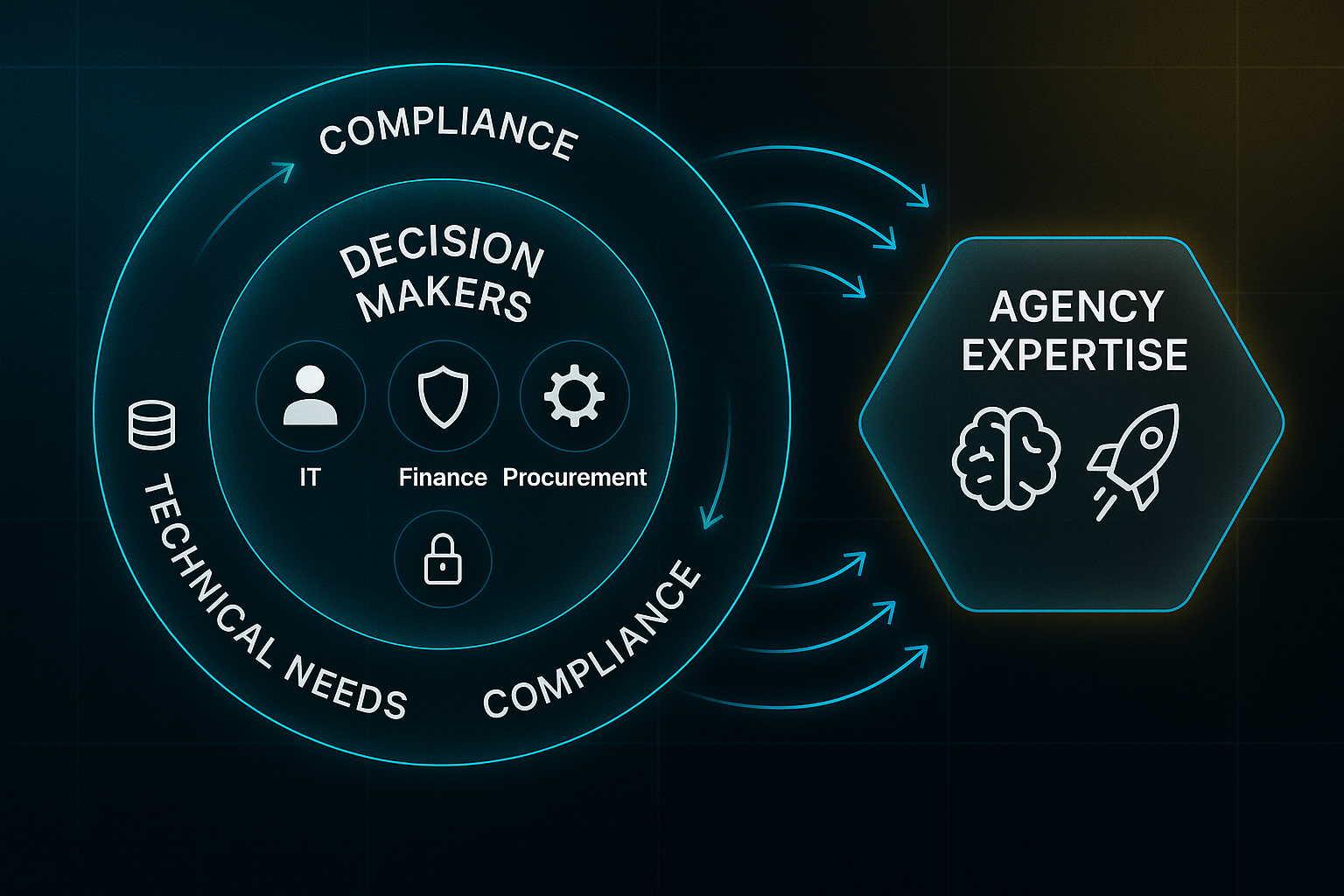 COMPLIANCE

DECISION MAKERS

IT

Finance

Procurement

TECHNICAL NEEDS

COMPLIANCE

AGENCY EXPERTISE