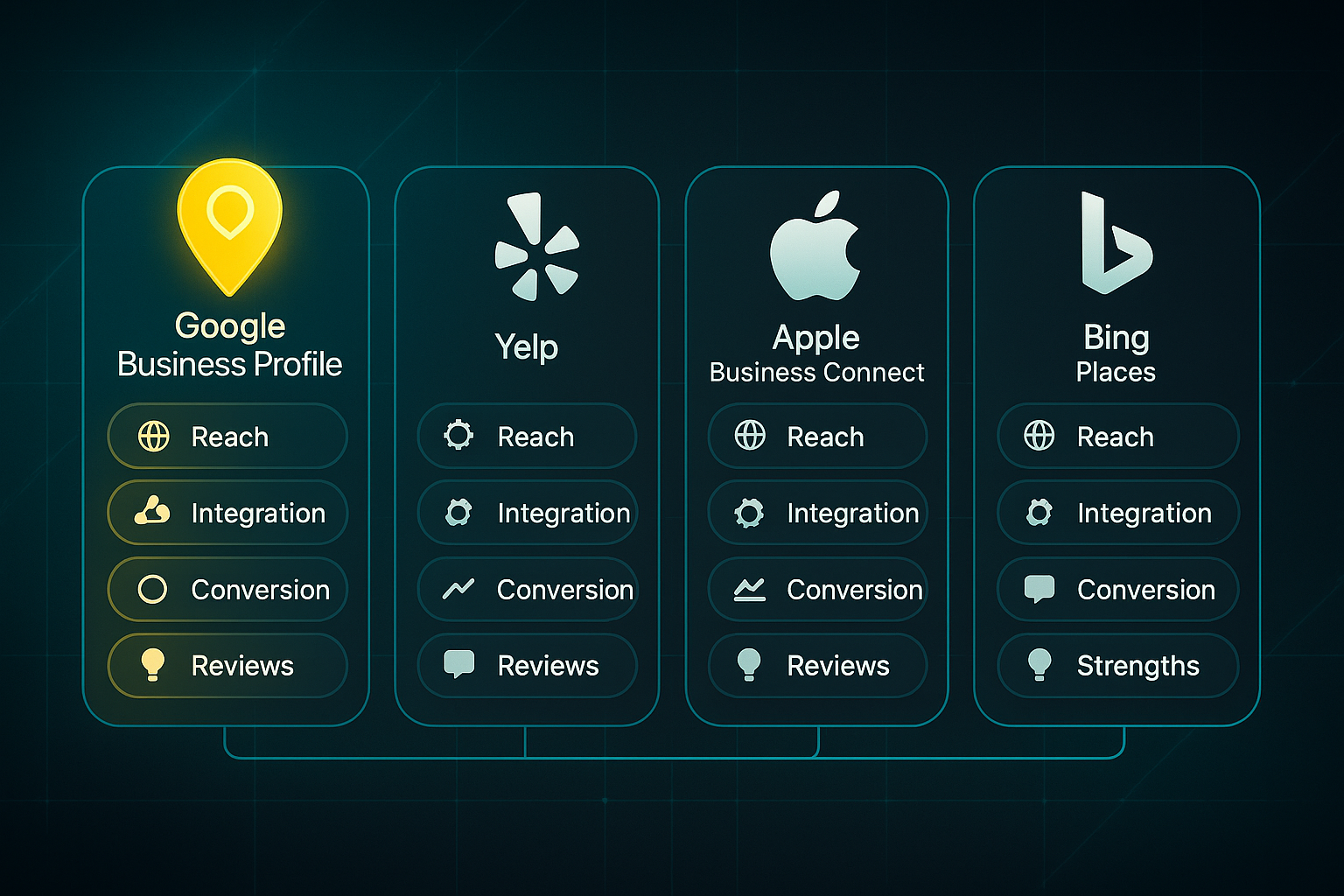 Google
Business Profile

Reach

Integration

Conversion

Reviews

Yelp

Reach

Integration

Conversion

Reviews

Apple
Business Connect

Reach

Integration

Conversion

Reviews

Bing
Places

Reach

Integration

Conversion

Strengths