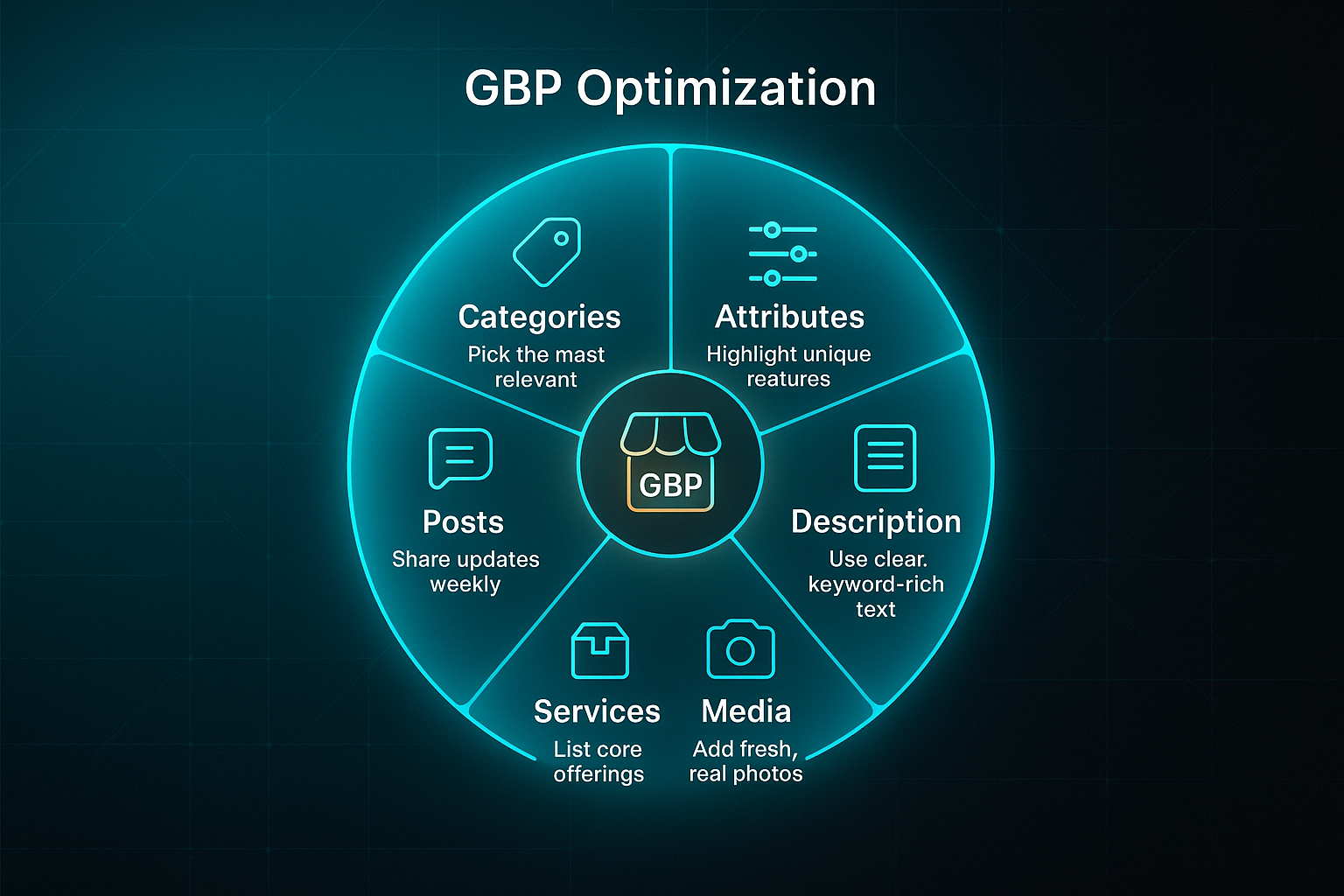 GBP Optimization

Categories
Pick the mast relevant

Attributes
Highlight unique reatures

GBP

Posts
Share updates weekly

Description
Use clear. keyword-rich text

Services
List core offerings

Media
Add fresh, real photos