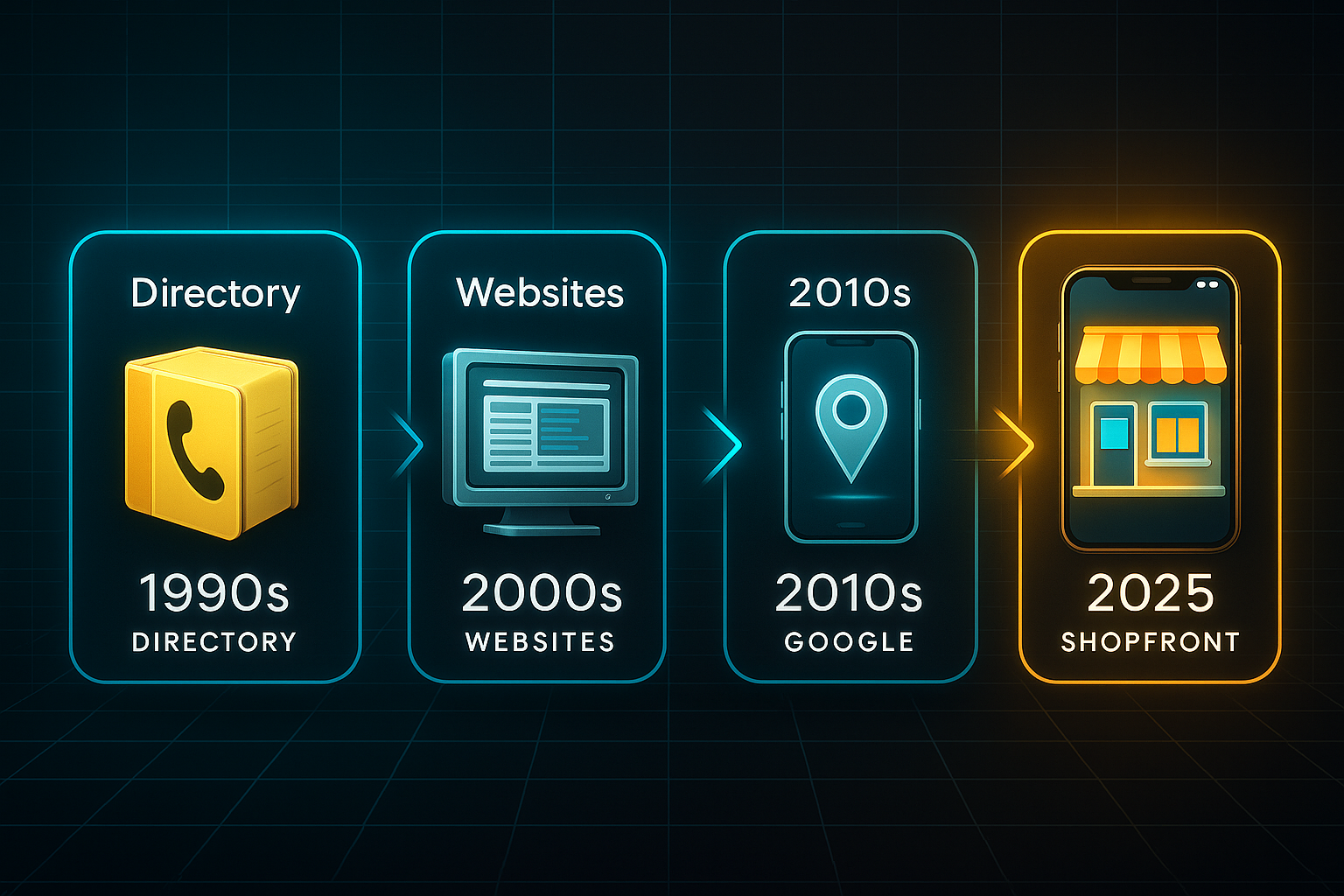 Directory

1990s
DIRECTORY

Websites

2000s
WEBSITES

2010s

2010s
GOOGLE

2025
SHOPFRONT