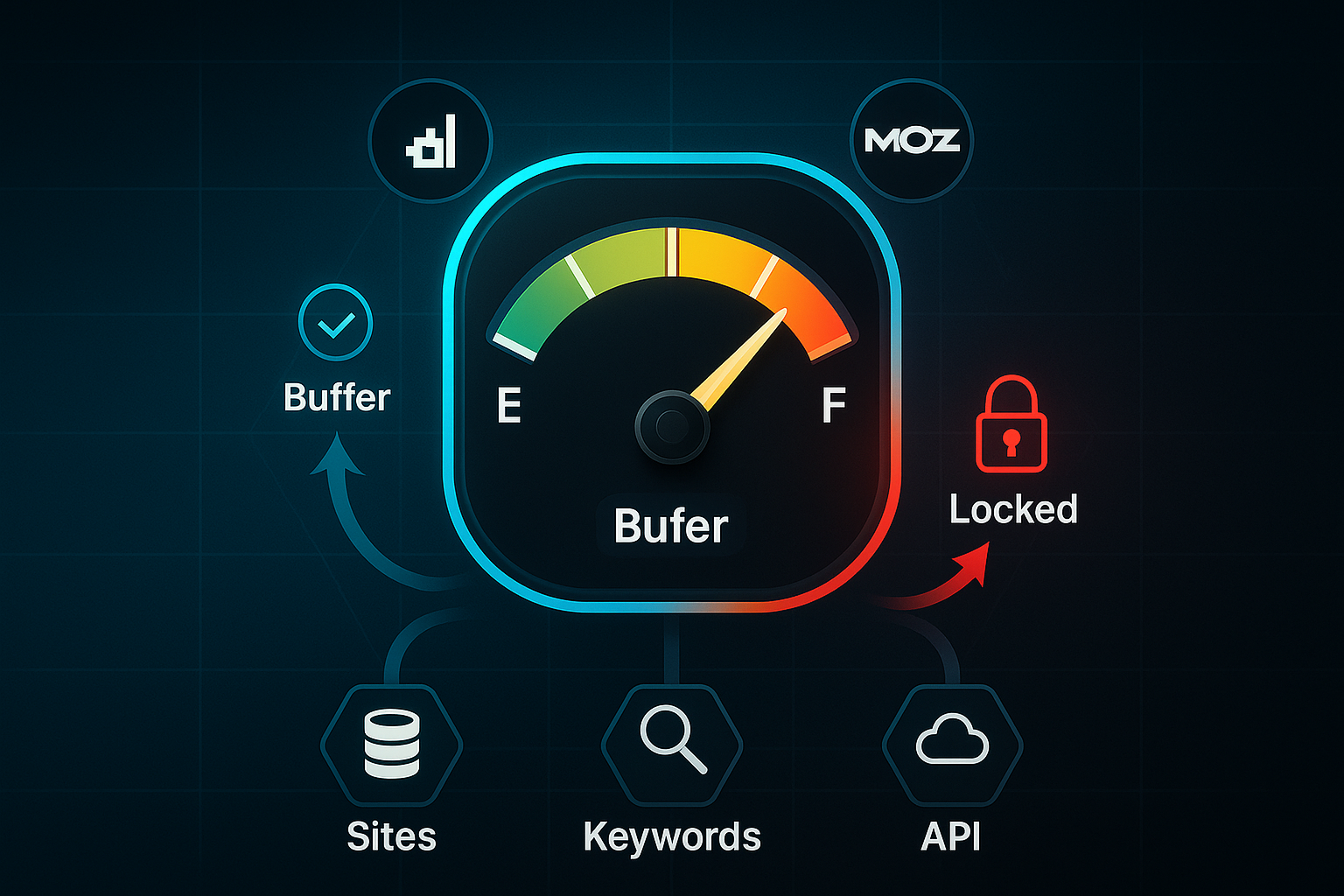 MOZ

Buffer

E

F

Bufer

Locked

Sites

Keywords

API