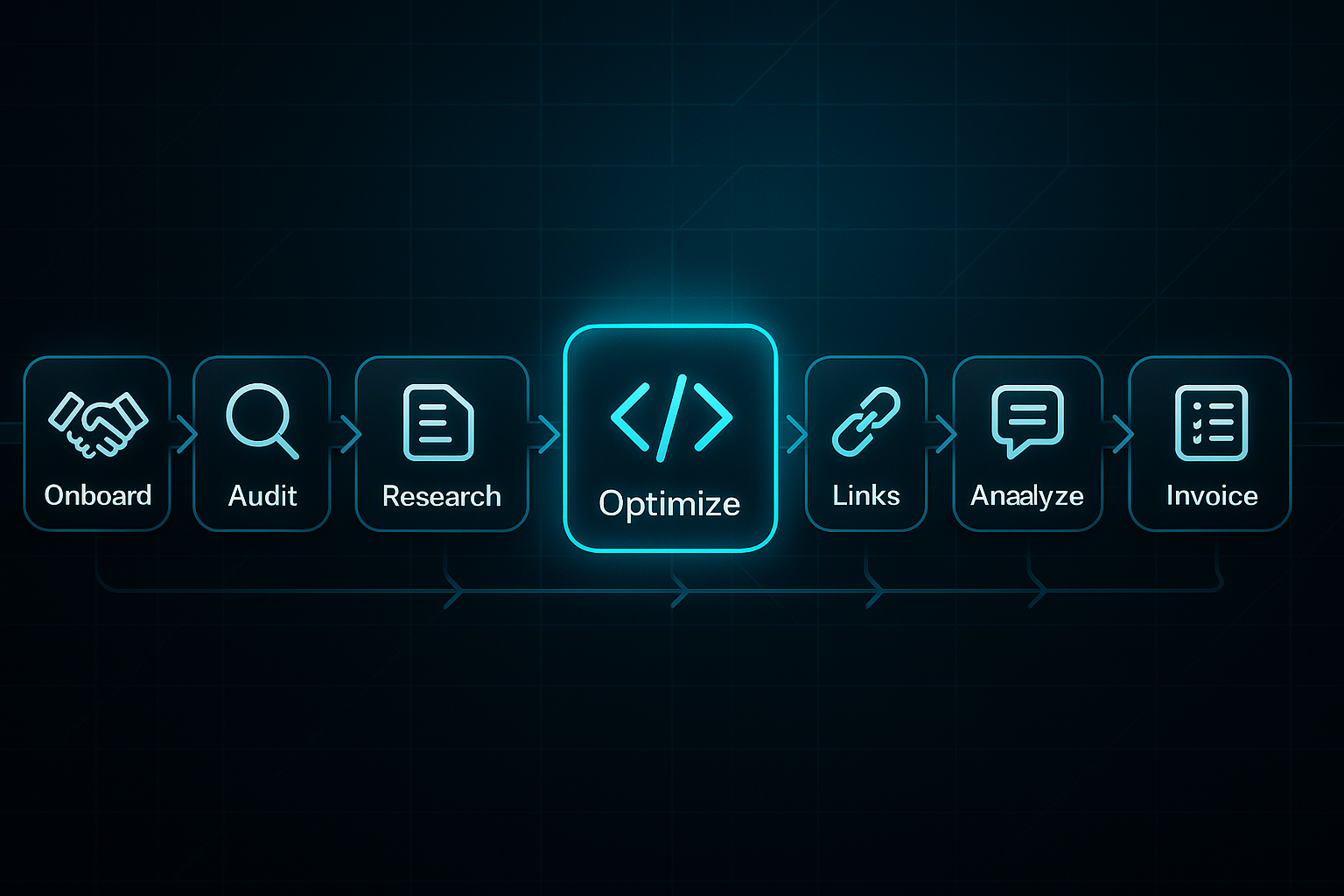 Onboard

Audit

Research

Optimize

Links

Anaalyze

Invoice