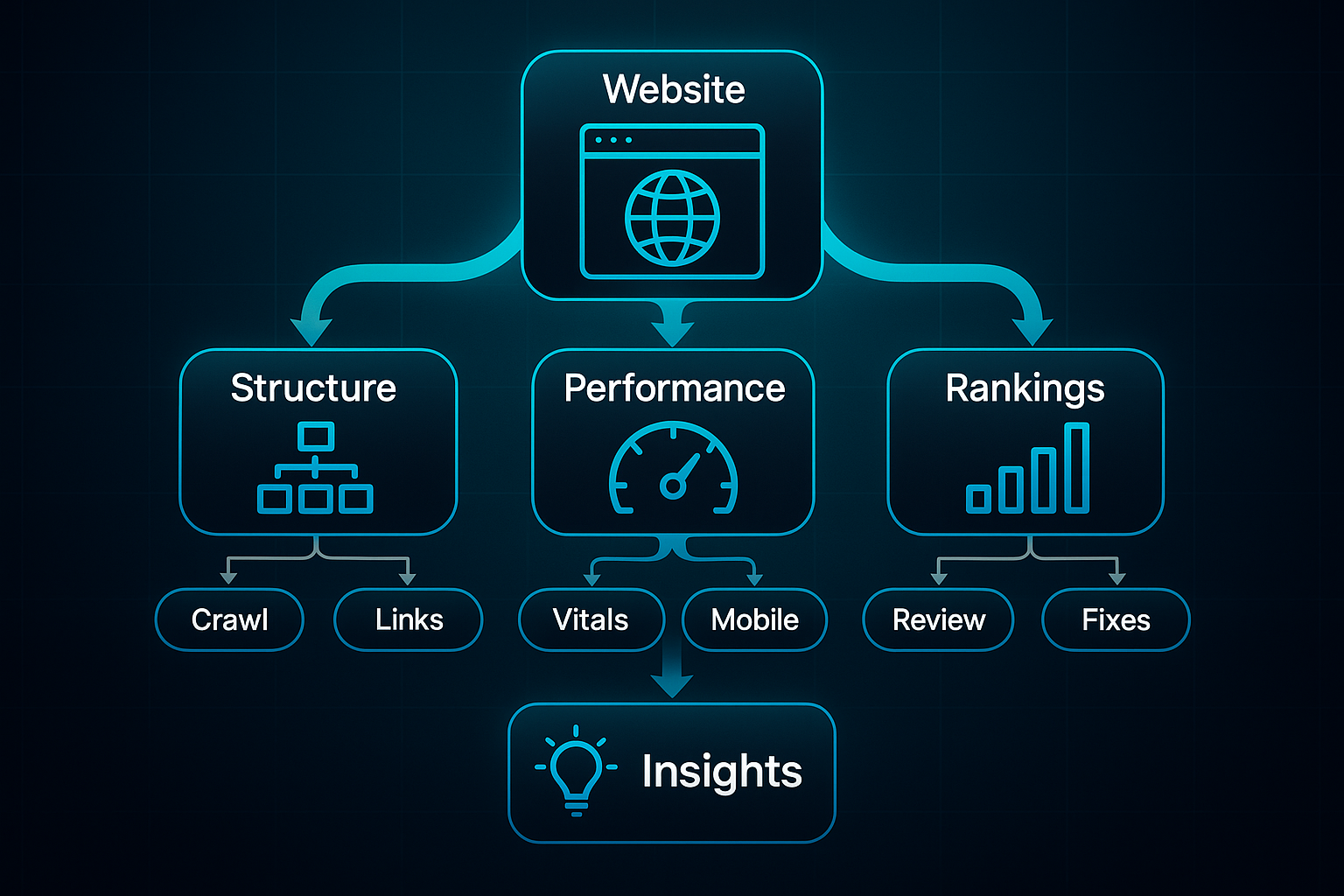 Website

Structure

Performance

Rankings

Crawl

Links

Vitals

Mobile

Review

Fixes

Insights