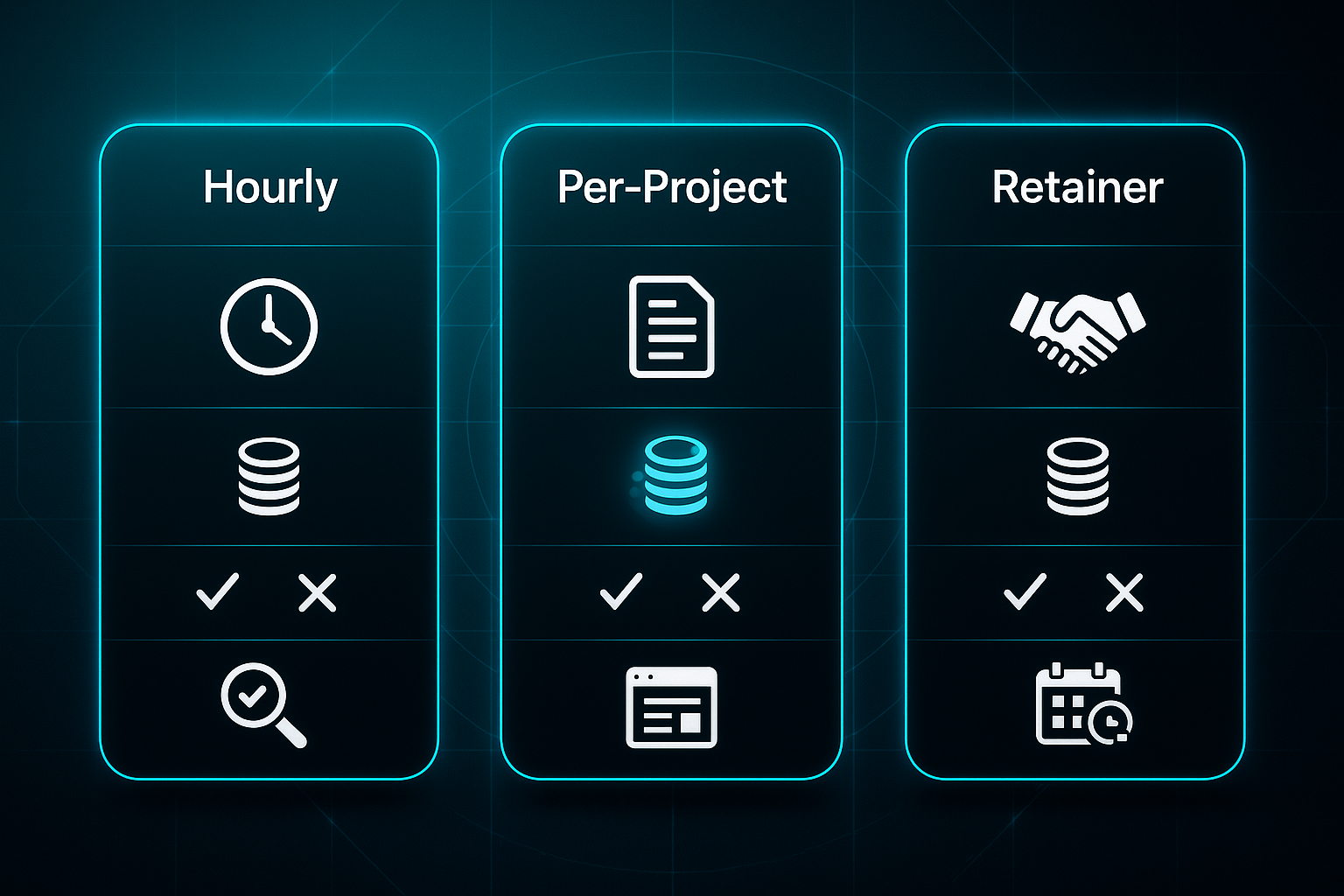 Hourly

Per-Project

Retainer