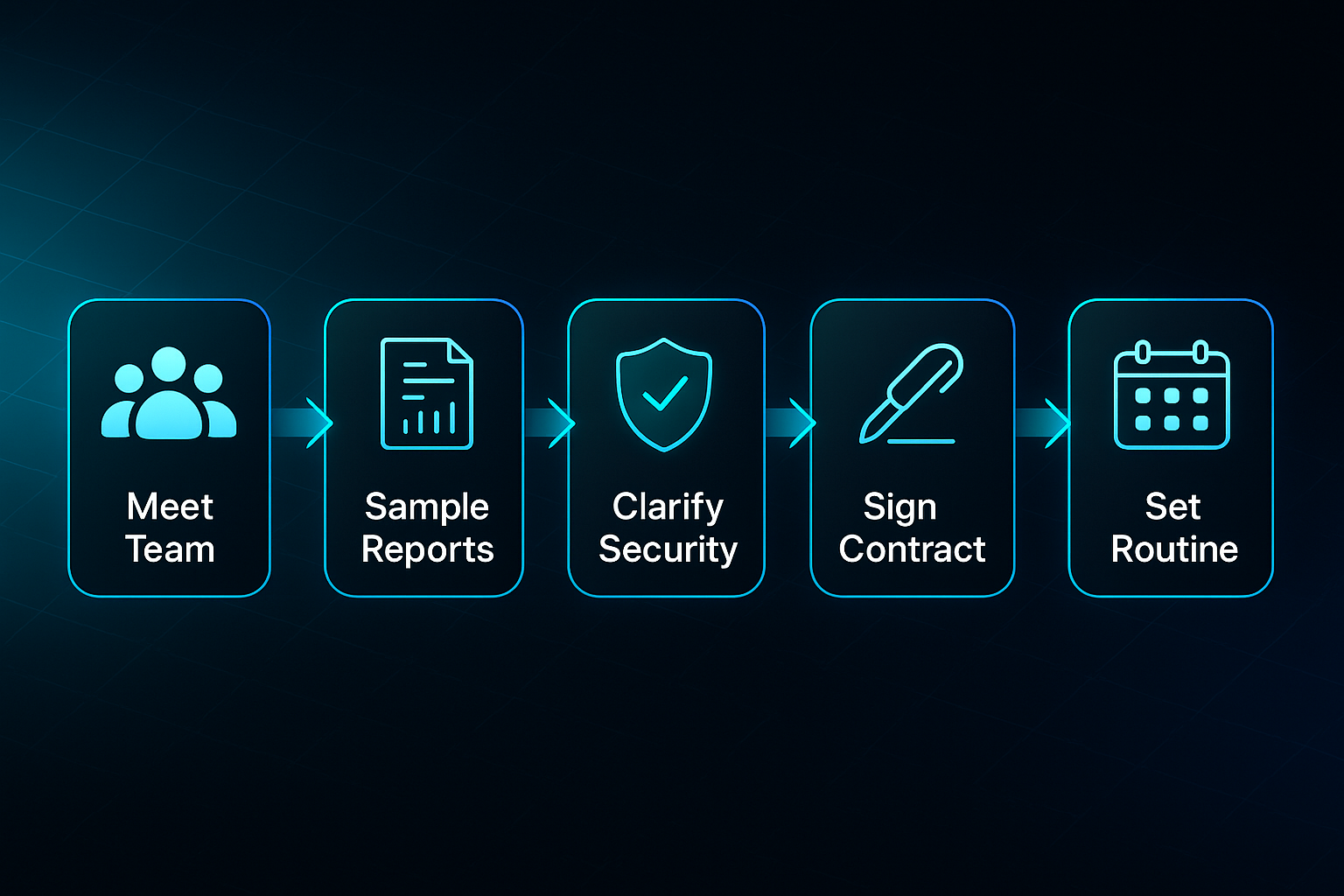 Meet Team

Sample Reports

Clarify Security

Sign Contract

Set Routine