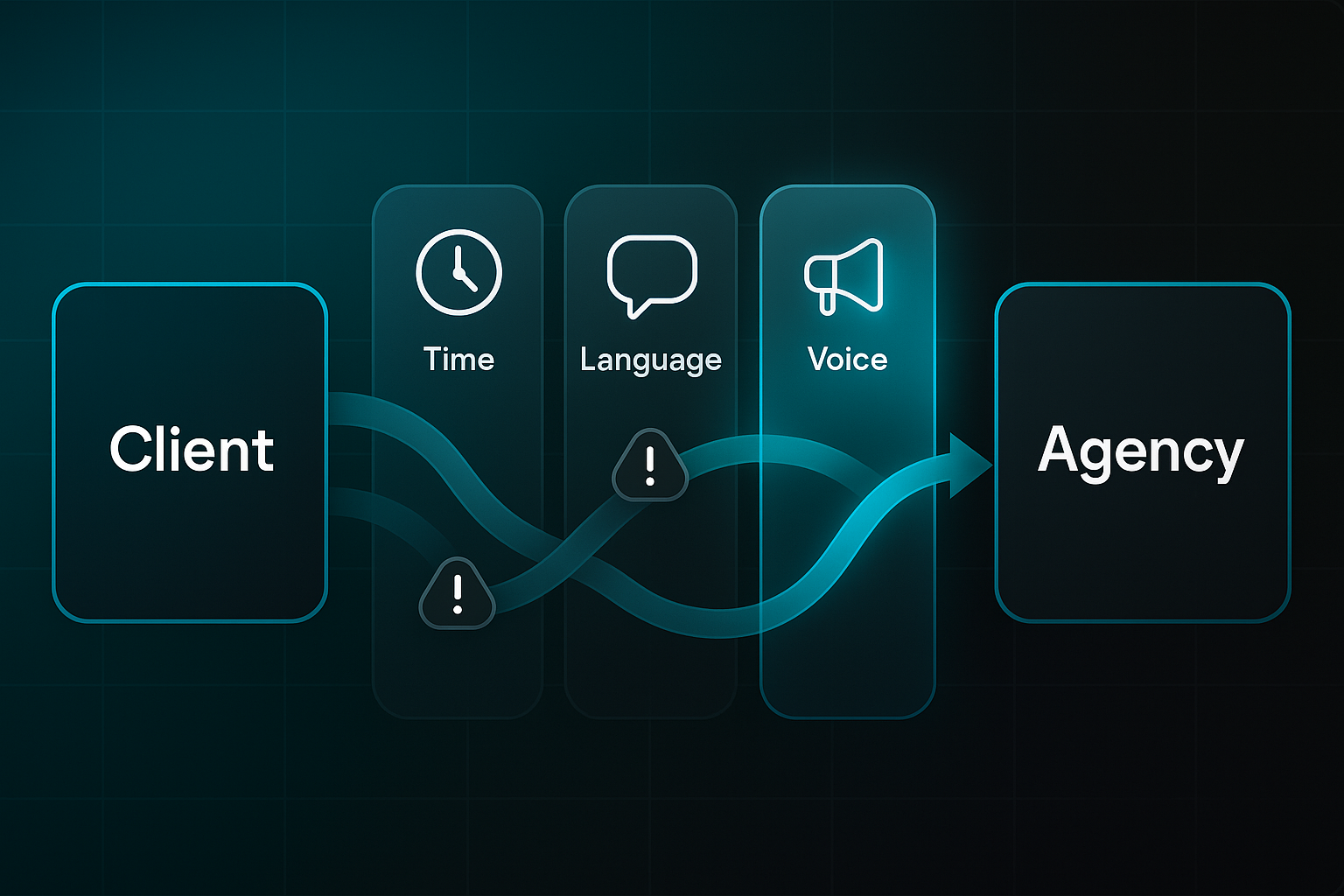 Client

Time

Language

Voice

Agency