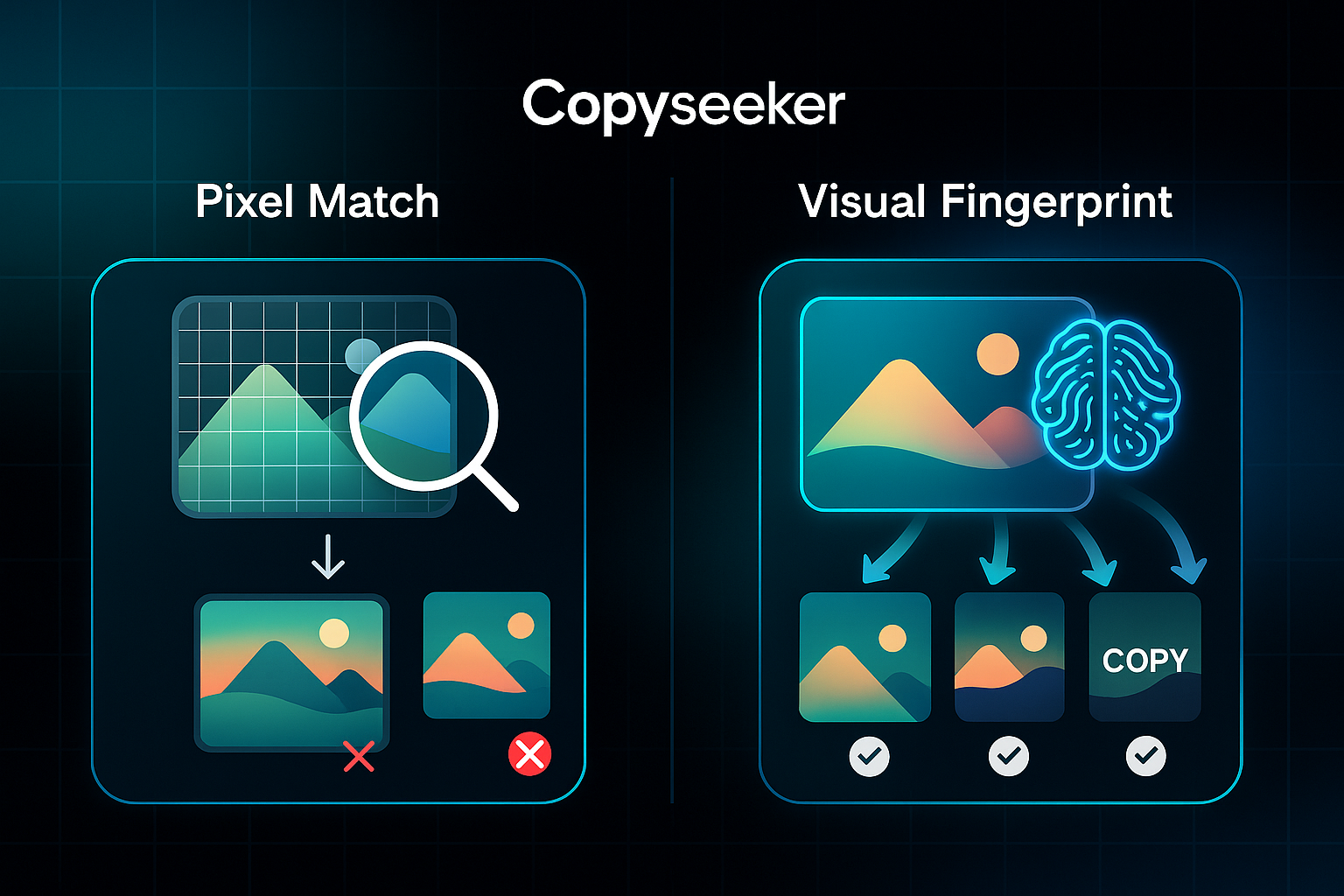 Copyseeker

Pixel Match

Visual Fingerprint

COPY