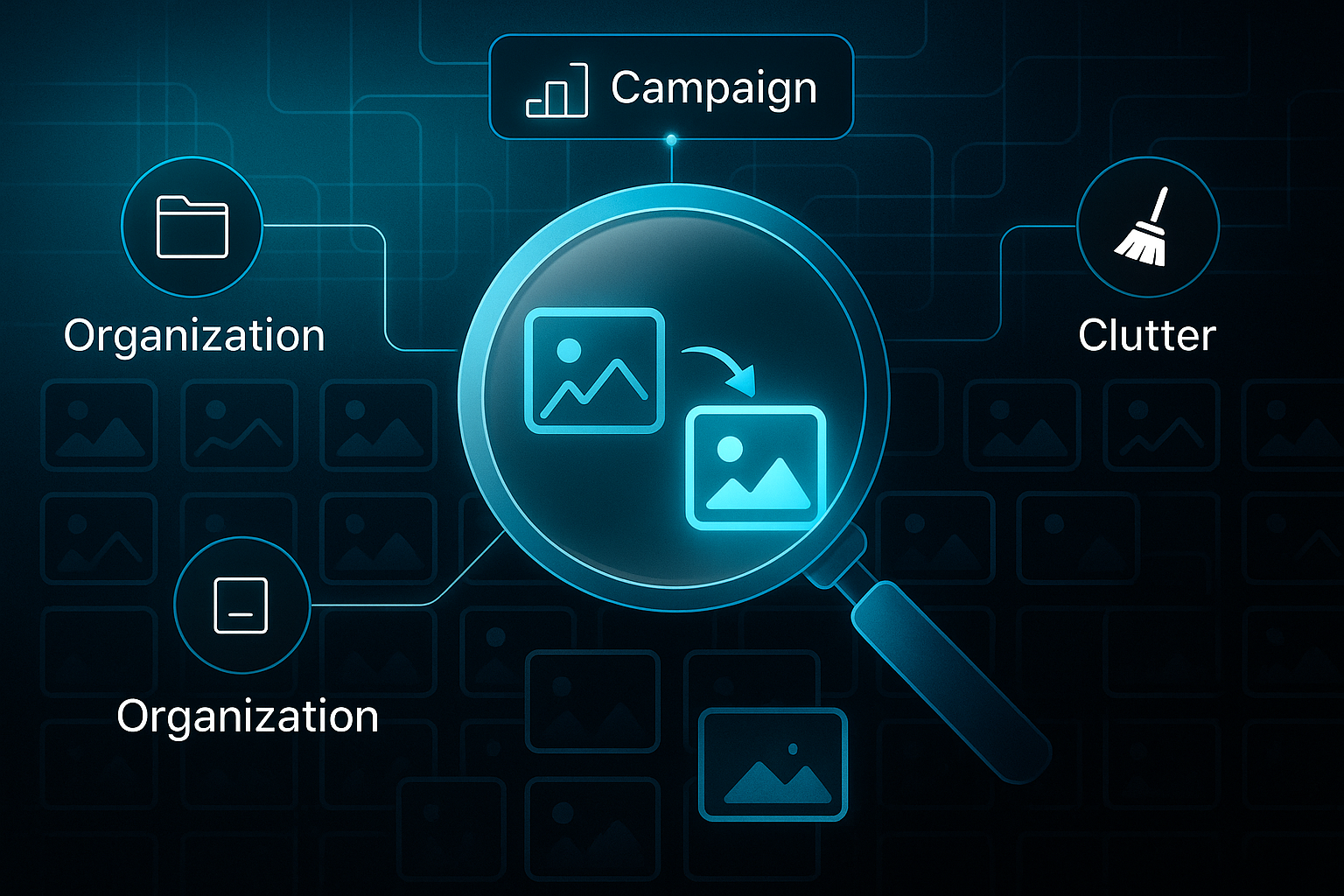 Campaign

Organization

Clutter

Organization