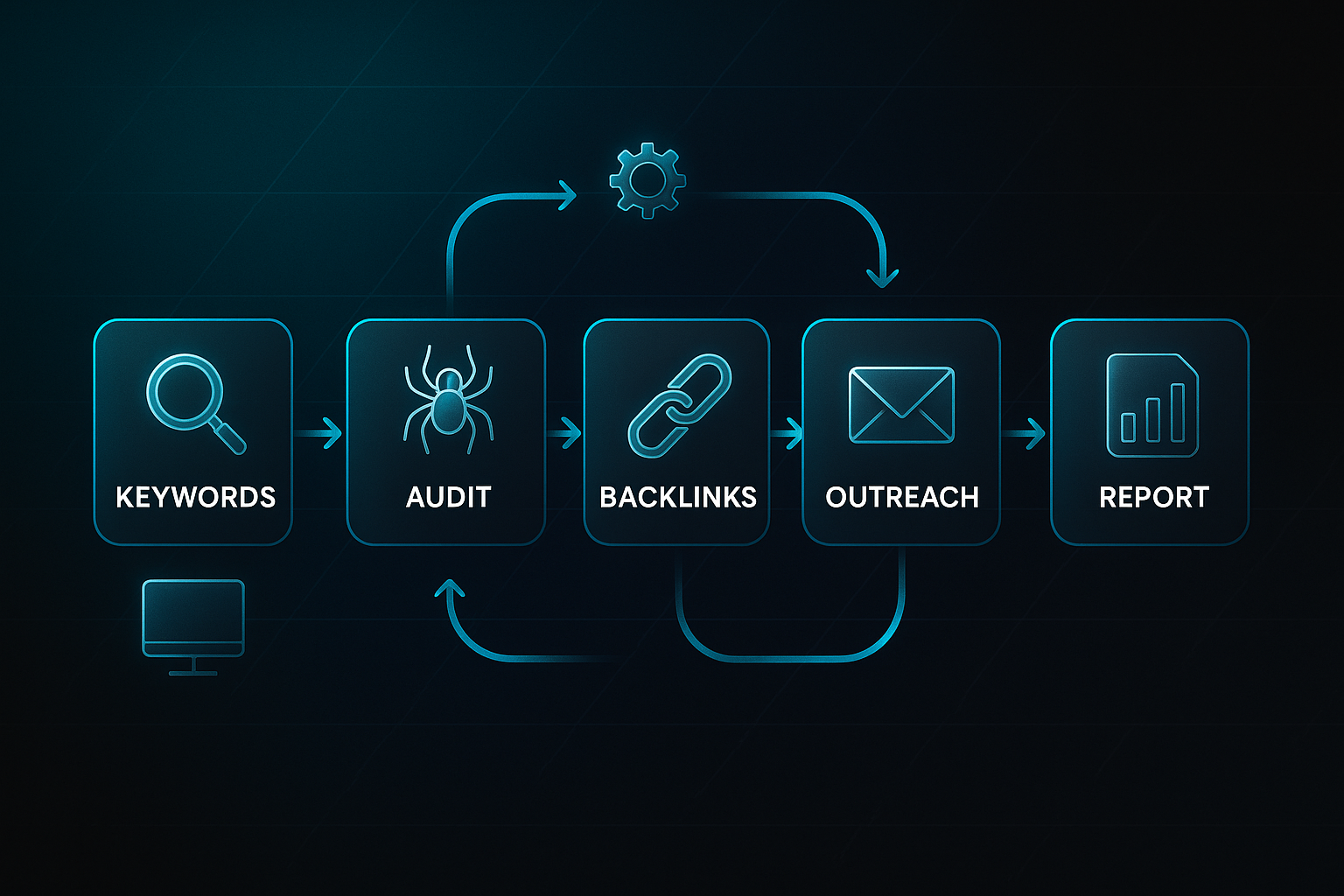 KEYWORDS

AUDIT

BACKLINKS

OUTREACH

REPORT