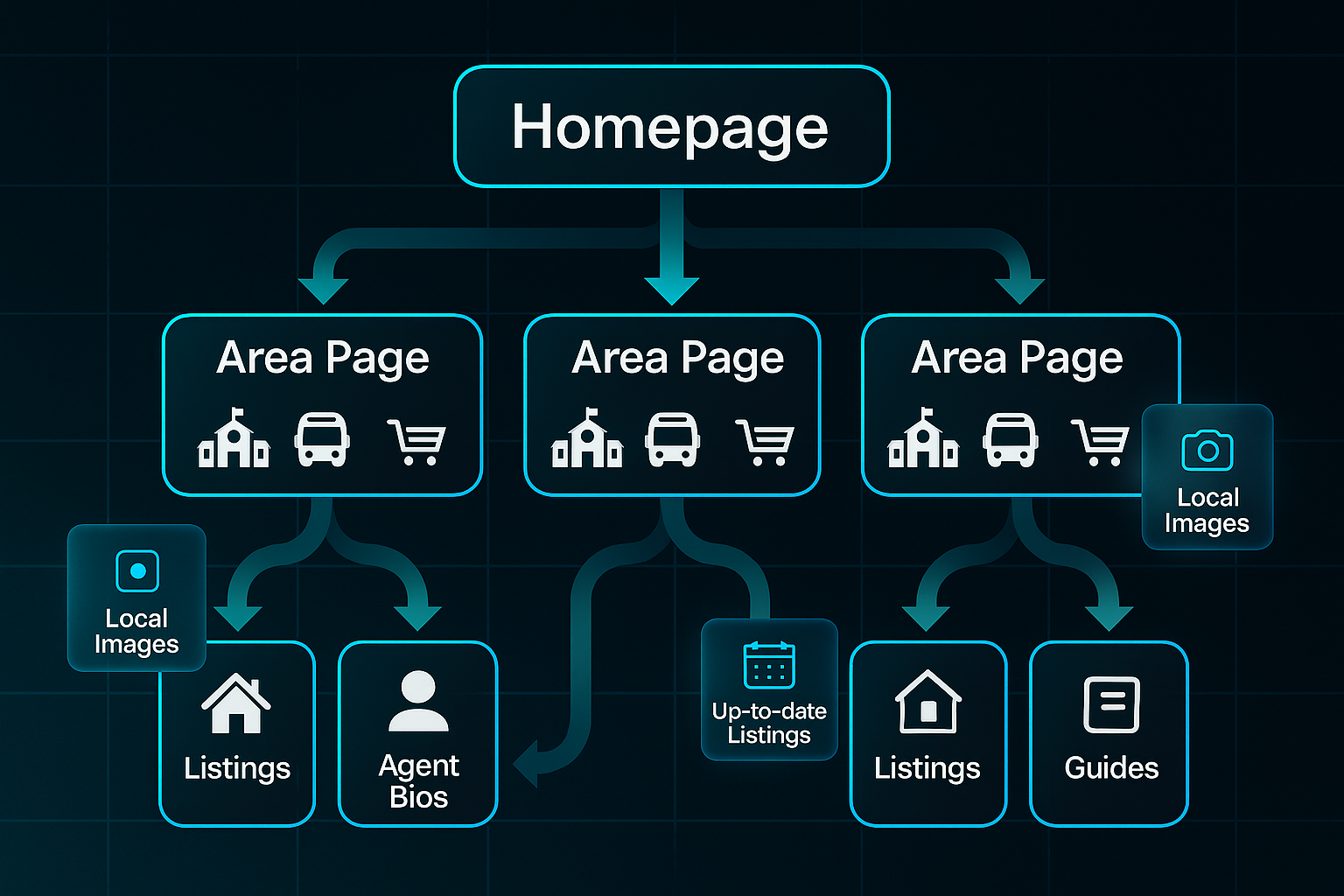 Homepage

Area Page

Area Page

Area Page

Local Images

Local Images

Listings

Agent Bios

Up-to-date Listings

Listings

Guides