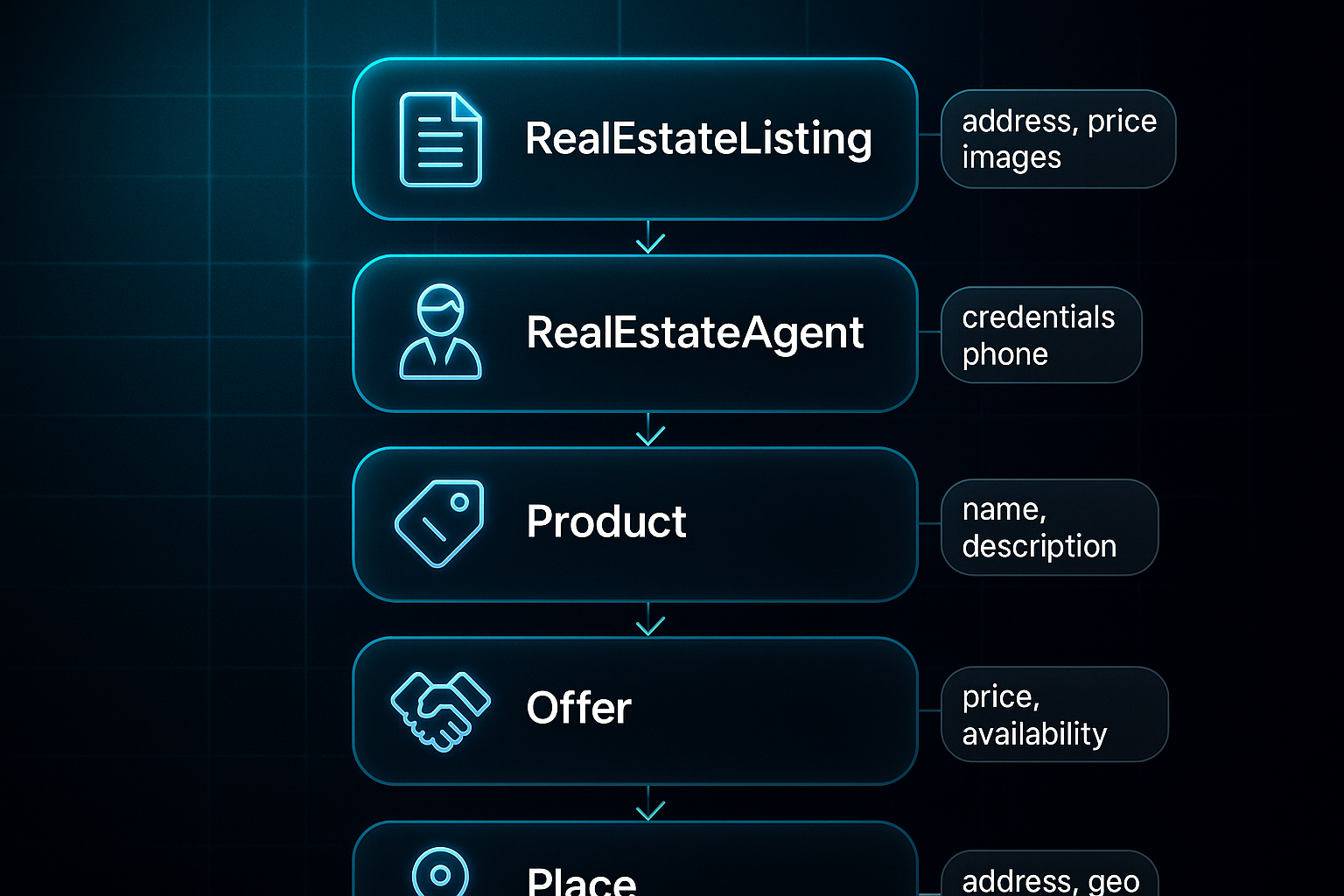 RealEstateListing

address, price
images

RealEstateAgent

credentials
phone

Product

name,
description

Offer

price,
availability

Place

address, geo