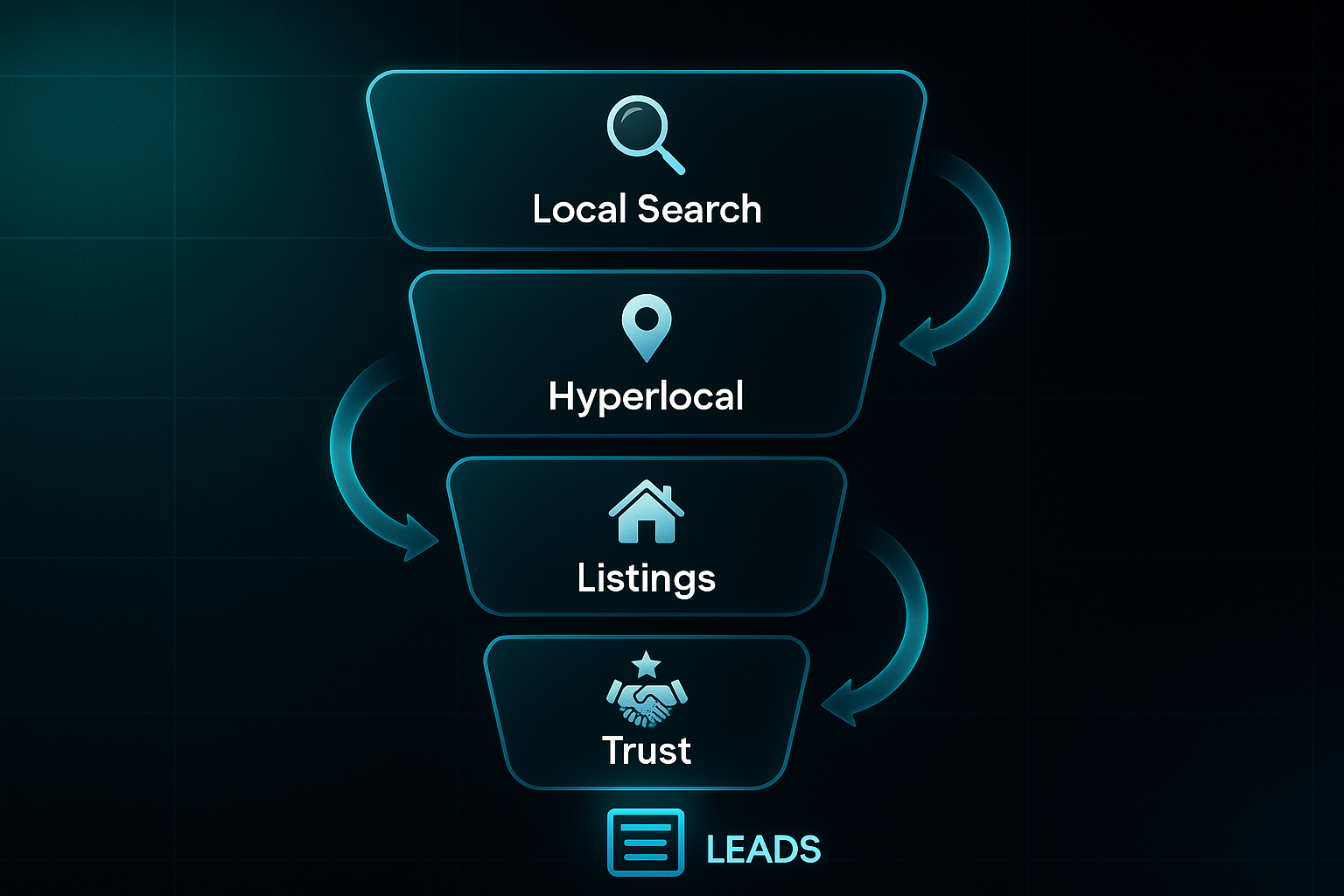 Local Search

Hyperlocal

Listings

Trust

LEADS