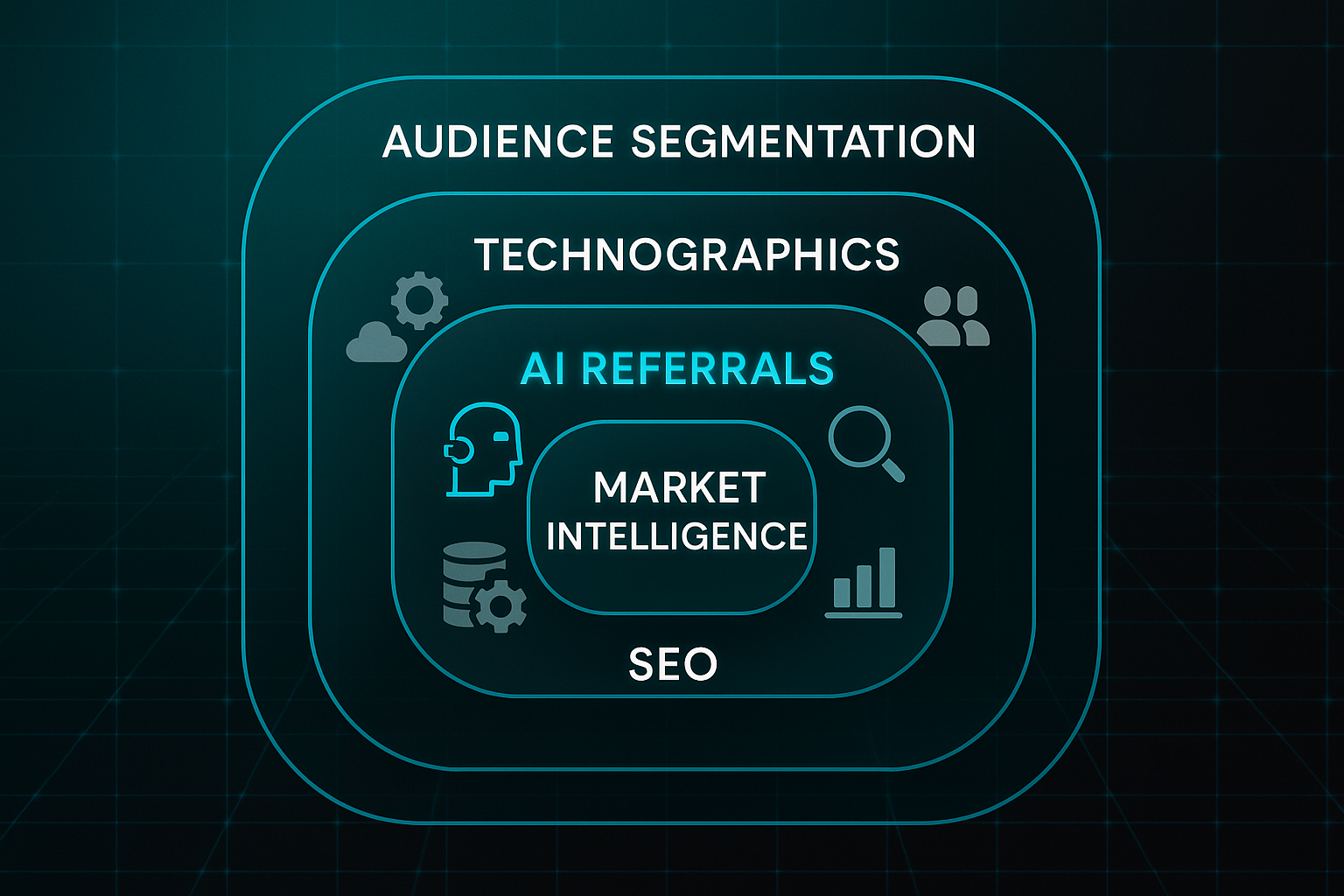 AUDIENCE SEGMENTATION

TECHNOGRAPHICS

AI REFERRALS

MARKET INTELLIGENCE

SEO