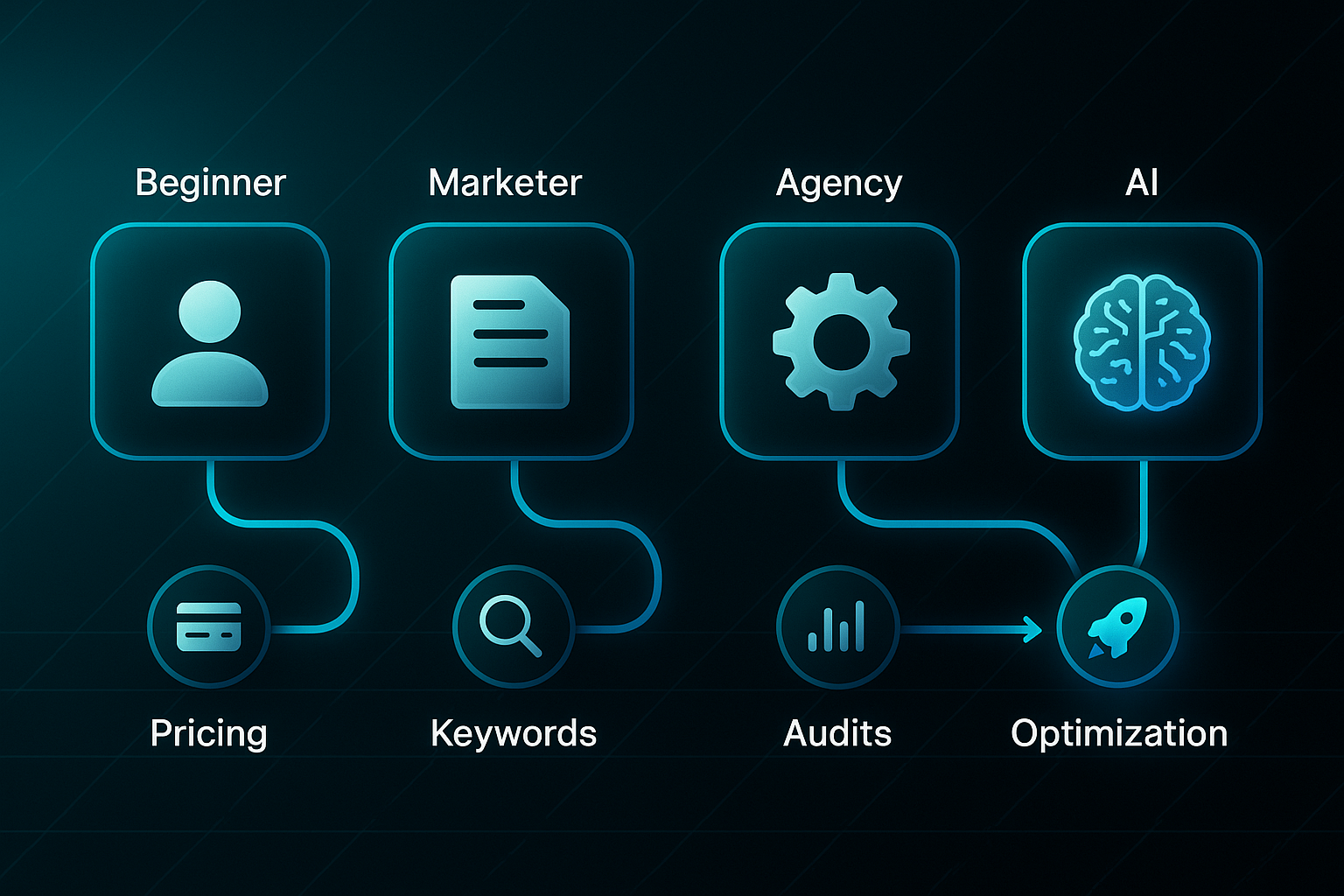 Beginner

Marketer

Agency

AI

Pricing

Keywords

Audits

Optimization